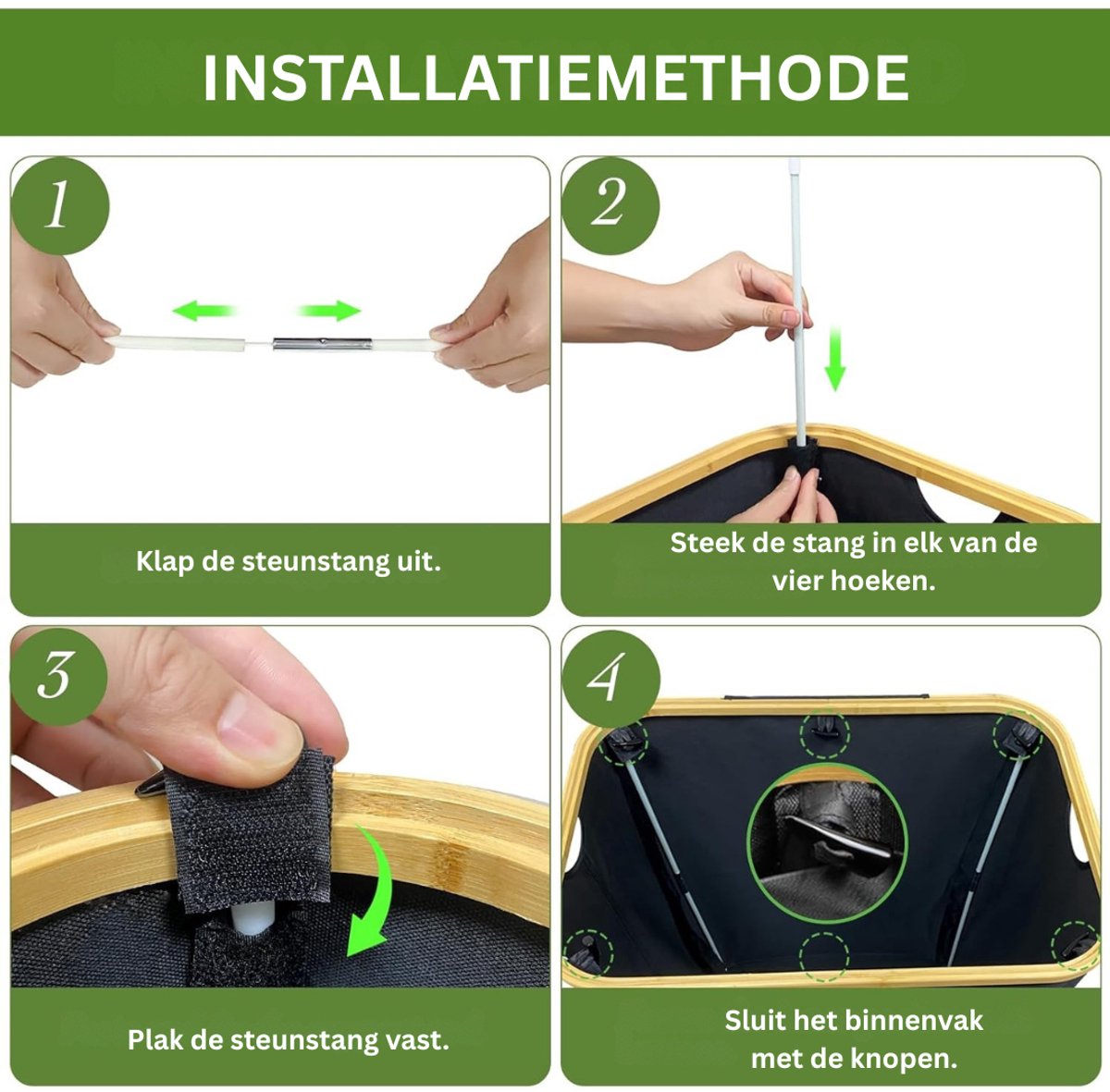 INSTALLATIEMETHODE

1

Klap de steunstang uit.

2

Steek de stang in elk van de vier hoeken.

3

Plak de steunstang vast.

4

Sluit het binnenvak met de knopen.