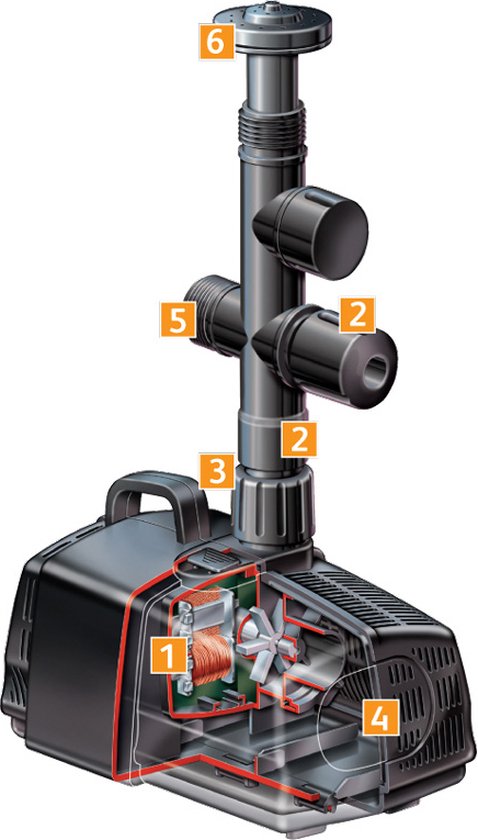 6
5
2
2
3
1
4