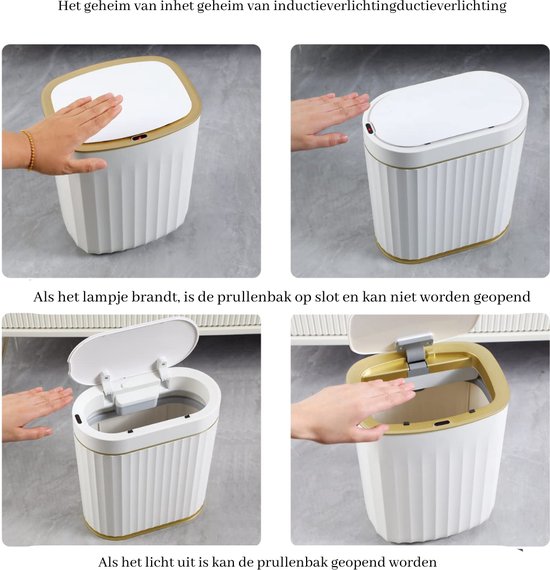 Het geheim van inhet geheim van inductieverlichtingductieverlichting

Als het lampje brandt, is de prullenbak op slot en kan niet worden geopend

Als het licht uit is kan de prullenbak geopend worden