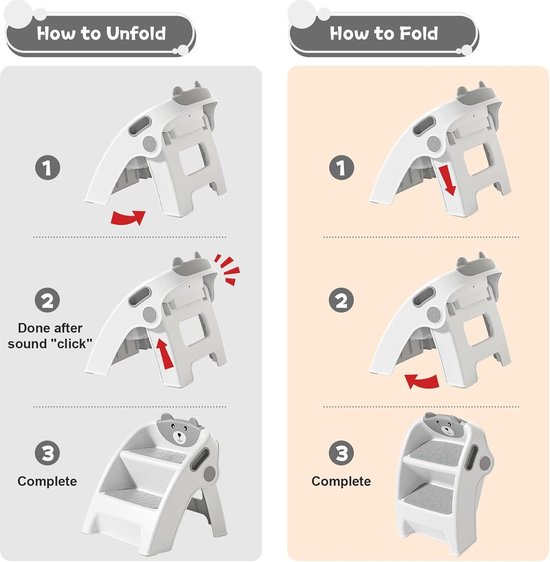 How to Unfold

1

2
Done after sound "click"

3
Complete

How to Fold

1

2

3
Complete