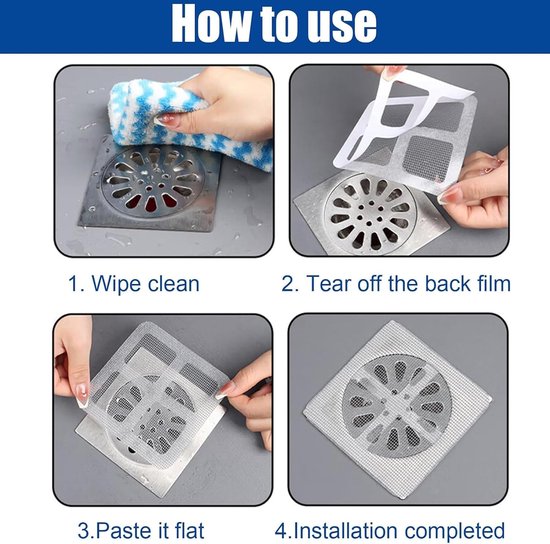 How to use

1. Wipe clean

2. Tear off the back film

3.Paste it flat

4.Installation completed