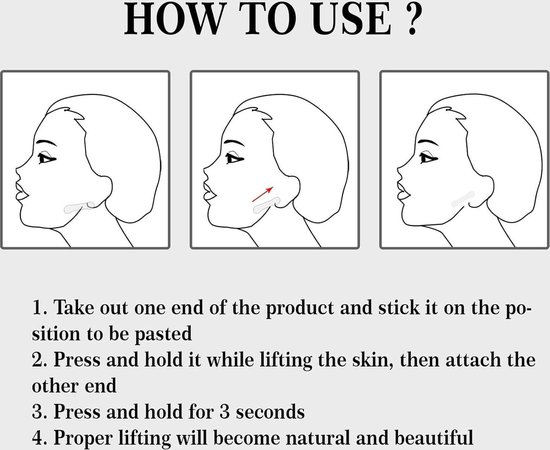 HOW TO USE ?

1. Take out one end of the product and stick it on the position to be pasted
2. Press and hold it while lifting the skin, then attach the other end
3. Press and hold for 3 seconds
4. Proper lifting will become natural and beautiful