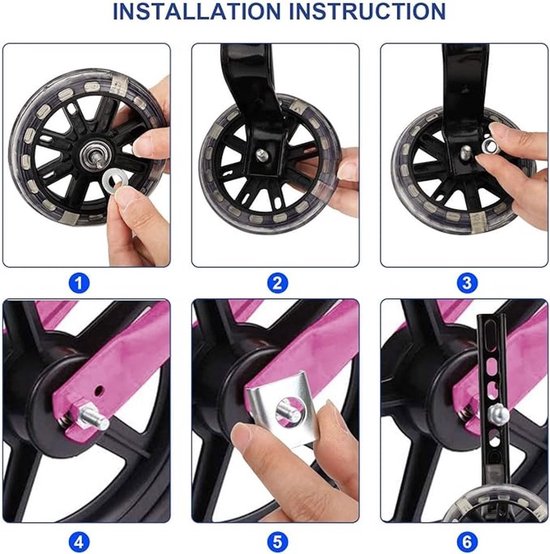 INSTALLATION INSTRUCTION

1

2

3

4

5

6