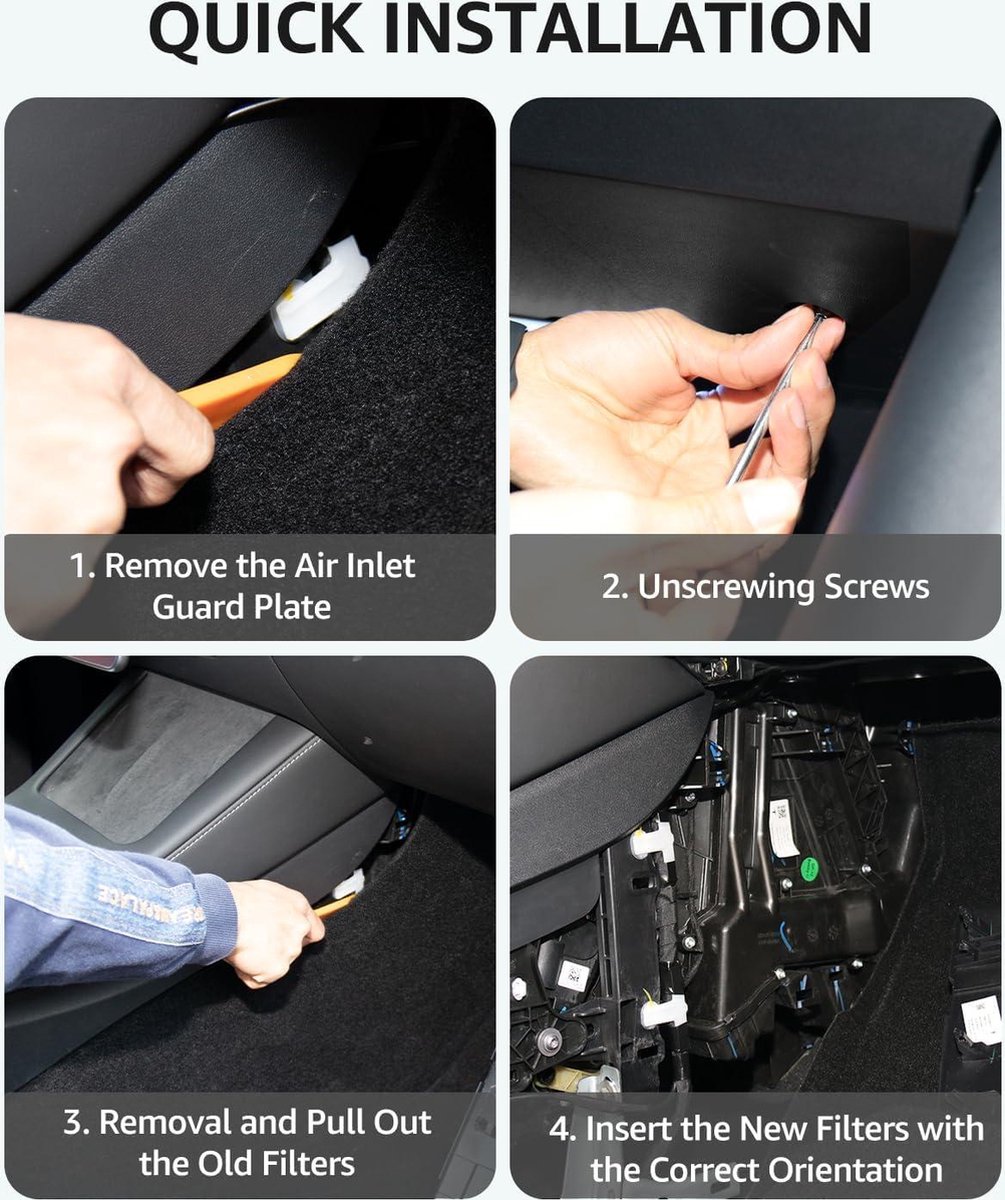 QUICK INSTALLATION

1. Remove the Air Inlet Guard Plate

2. Unscrewing Screws

3. Removal and Pull Out the Old Filters

4. Insert the New Filters with the Correct Orientation