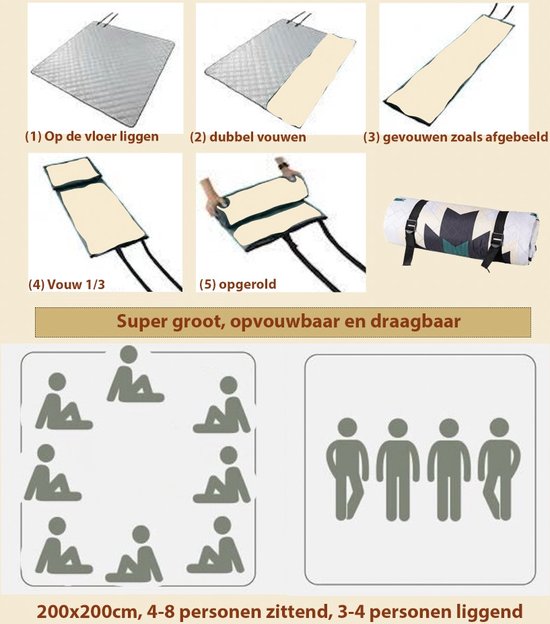 (1) Op de vloer liggen
(2) dubbel vouwen
(3) gevouwen zoals afgebeeld
(4) Vouw 1/3
(5) opgerold

Super groot, opvouwbaar en draagbaar

200x200cm, 4-8 personen zittend, 3-4 personen liggend