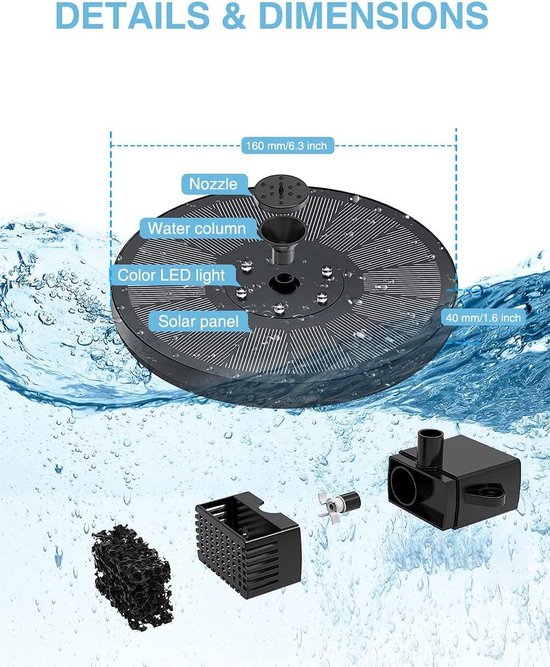 DETAILS & DIMENSIONS

160 mm/6.3 inch

Nozzle

Water column

Color LED light

Solar panel

40 mm/1.6 inch