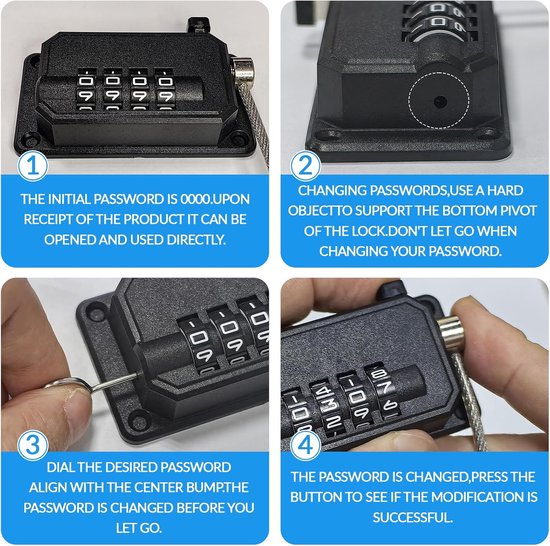 1

THE INITIAL PASSWORD IS 0000.UPON RECEIPT OF THE PRODUCT IT CAN BE OPENED AND USED DIRECTLY.

2

CHANGING PASSWORDS,USE A HARD OBJECTTO SUPPORT THE BOTTOM PIVOT OF THE LOCK.DON'T LET GO WHEN CHANGING YOUR PASSWORD.

3

DIAL THE DESIRED PASSWORD ALIGN WITH THE CENTER BUMP.THE PASSWORD IS CHANGED BEFORE YOU LET GO.

4

THE PASSWORD IS CHANGED,PRESS THE BUTTON TO SEE IF THE MODIFICATION IS SUCCESSFUL.