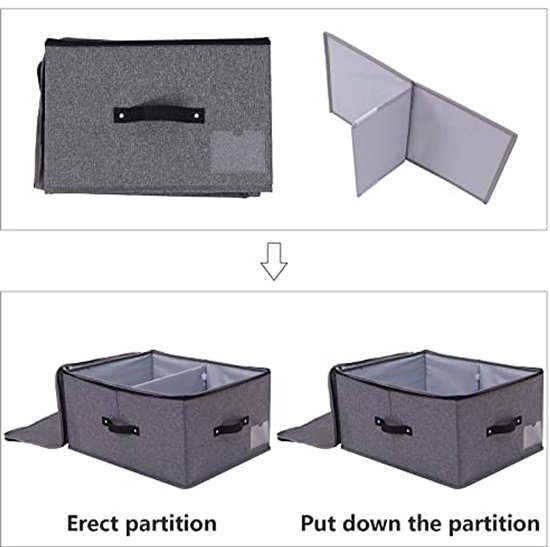 Erect partition

Put down the partition