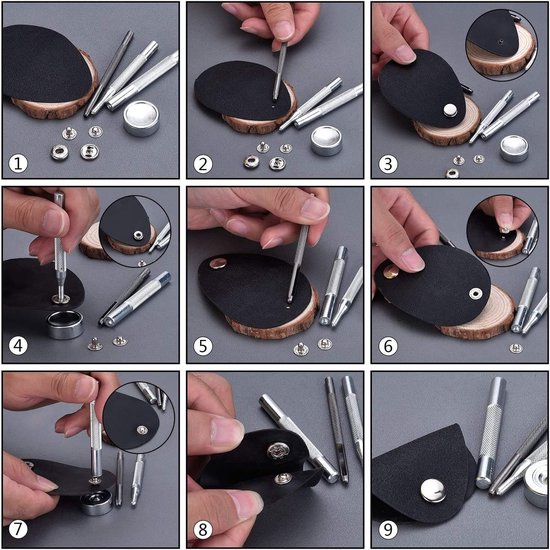 1
2
3
4
5
6
7
8
9