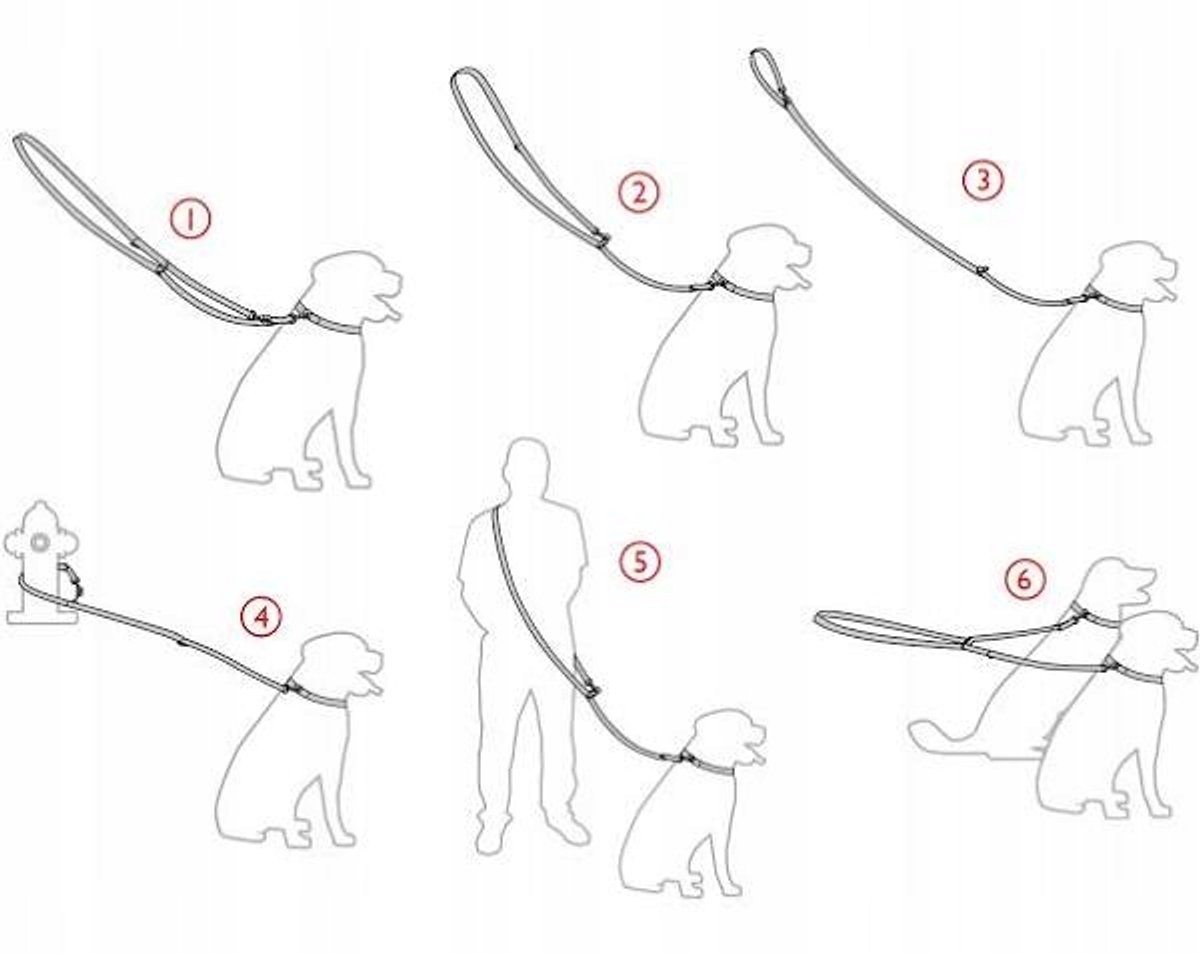 1

2

3

4

5

6