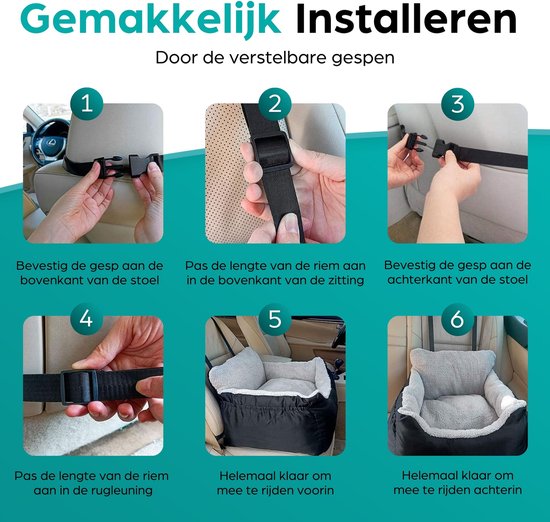 Gemakkelijk Installeren

Door de verstelbare gespen

1

Bevestig de gesp aan de bovenkant van de stoel

2

Pas de lengte van de riem aan in de bovenkant van de zitting

3

Bevestig de gesp aan de achterkant van de stoel

4

Pas de lengte van de riem aan in de rugleuning

5

Helemaal klaar om mee te rijden voorin

6

Helemaal klaar om mee te rijden achterin