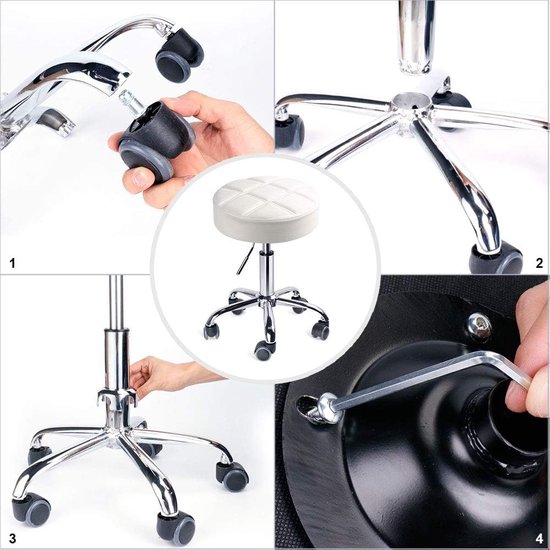 1

2

3

4