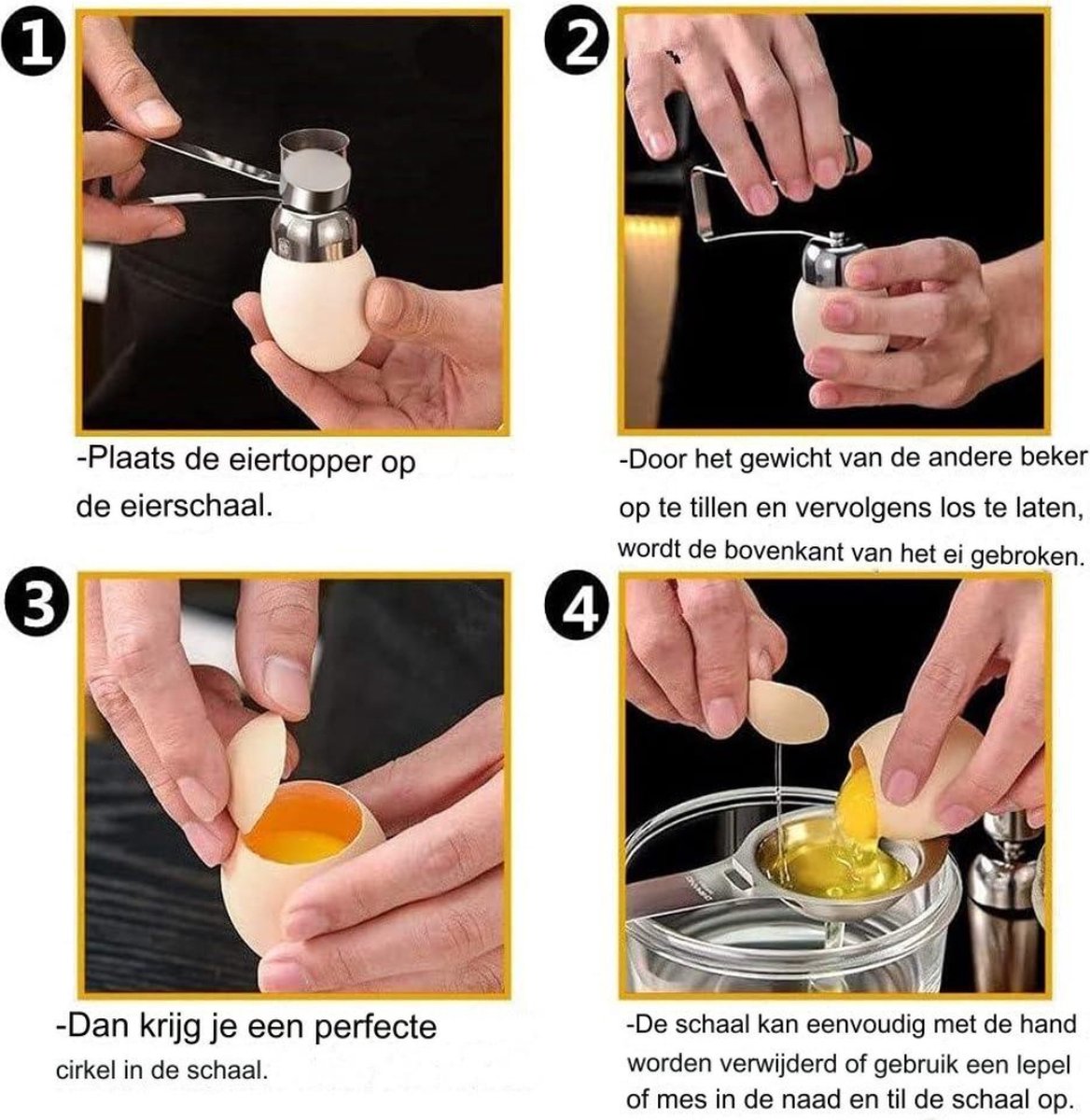 1

-Plaats de eiertopper op de eierschaal.

2

-Door het gewicht van de andere beker op te tillen en vervolgens los te laten, wordt de bovenkant van het ei gebroken.

3

-Dan krijg je een perfecte cirkel in de schaal.

4

-De schaal kan eenvoudig met de hand worden verwijderd of gebruik een lepel of mes in de naad en til de schaal op.