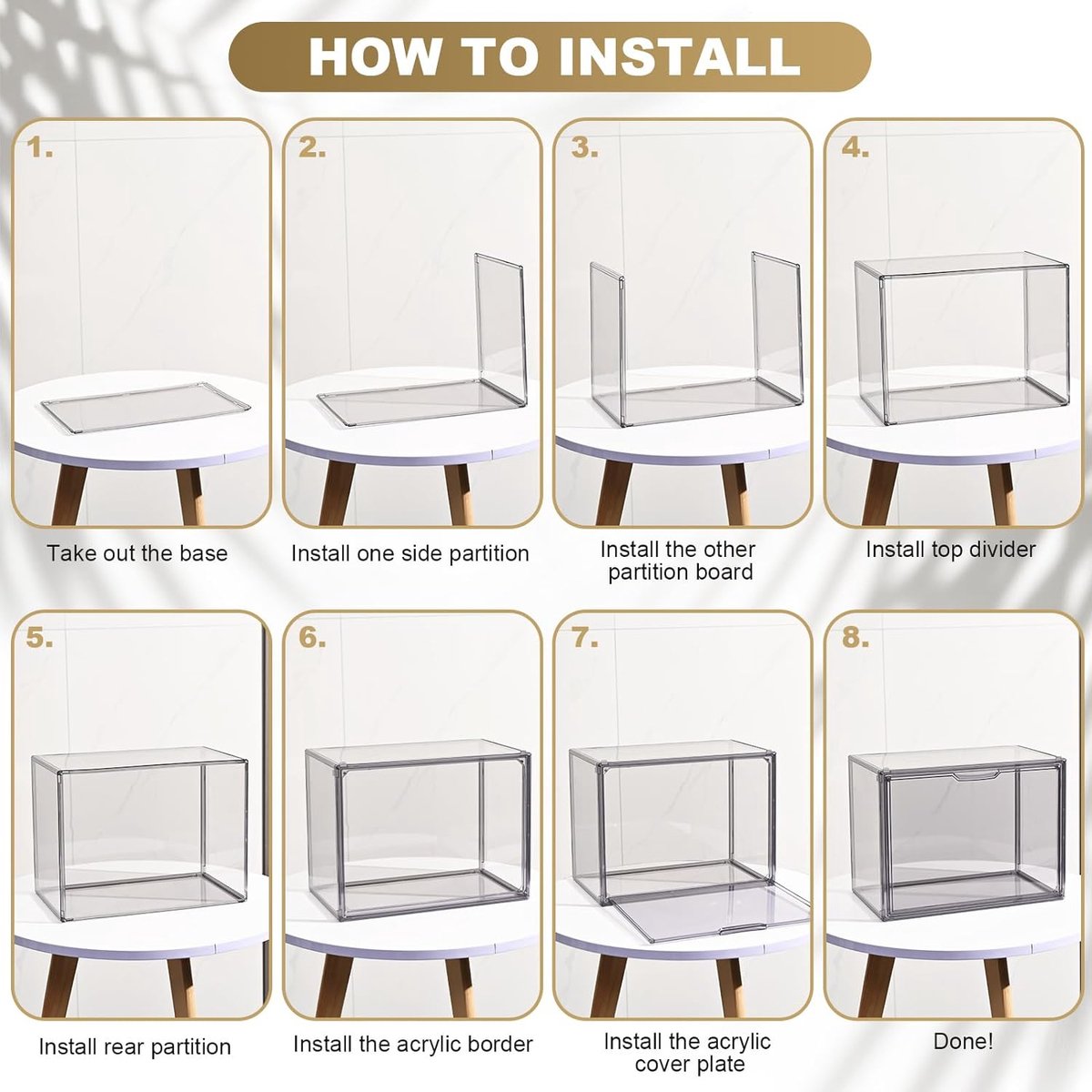 HOW TO INSTALL

1.

Take out the base

2.

Install one side partition

3.

Install the other partition board

4.

Install top divider

5.

Install rear partition

6.

Install the acrylic border

7.

Install the acrylic cover plate

8.

Done!