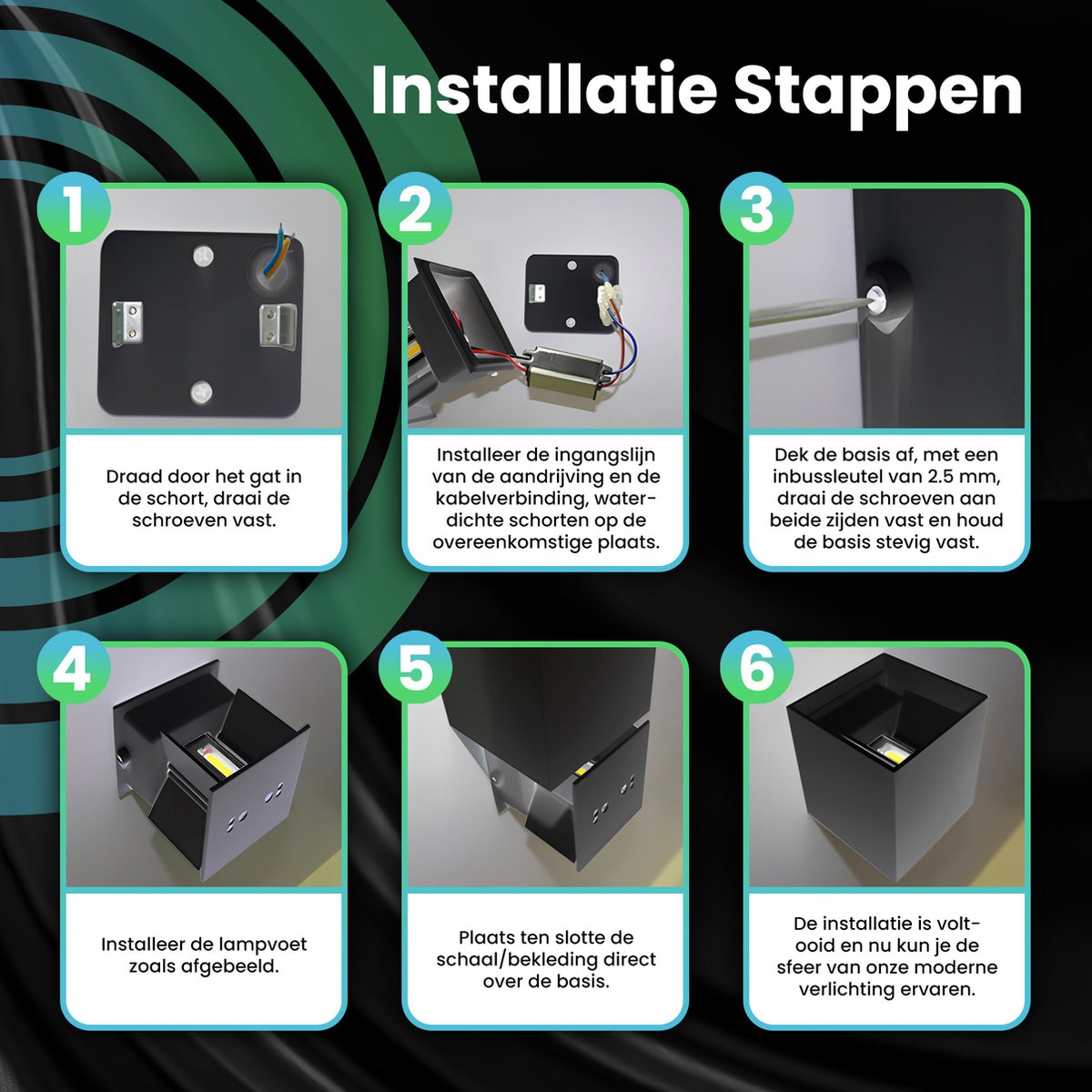 Installatie Stappen

1

Draad door het gat in de schort, draai de schroeven vast.

2

Installeer de ingangslijn van de aandrijving en de kabelverbinding, waterdichte schorten op de overeenkomstige plaats.

3

Dek de basis af, met een inbussleutel van 2.5 mm, draai de schroeven aan beide zijden vast en houd de basis stevig vast.

4

Installeer de lampvoet zoals afgebeeld.

5

Plaats ten slotte de schaal/bekleding direct over de basis.

6

De installatie is voltooid en nu kun je de sfeer van onze moderne verlichting ervaren.