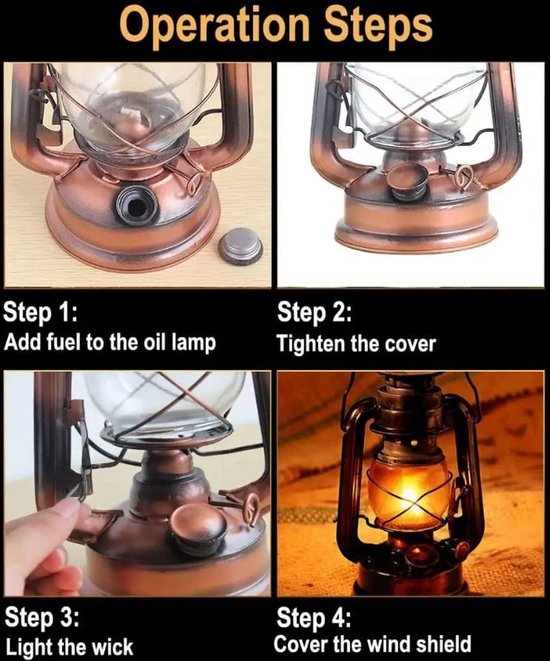 Operation Steps

Step 1:
Add fuel to the oil lamp

Step 2:
Tighten the cover

Step 3:
Light the wick

Step 4:
Cover the wind shield