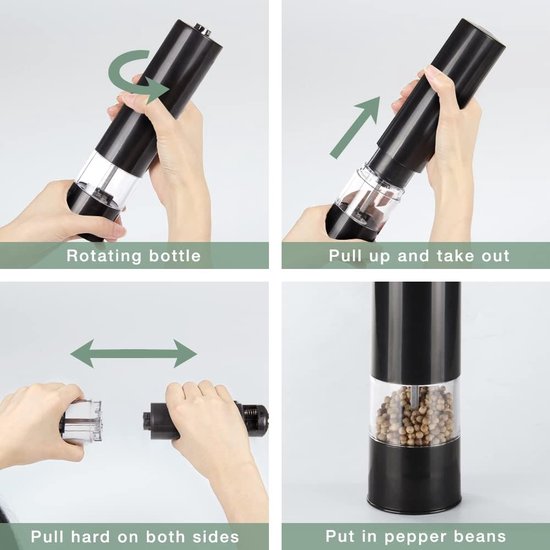 Rotating bottle

Pull up and take out

Pull hard on both sides

Put in pepper beans