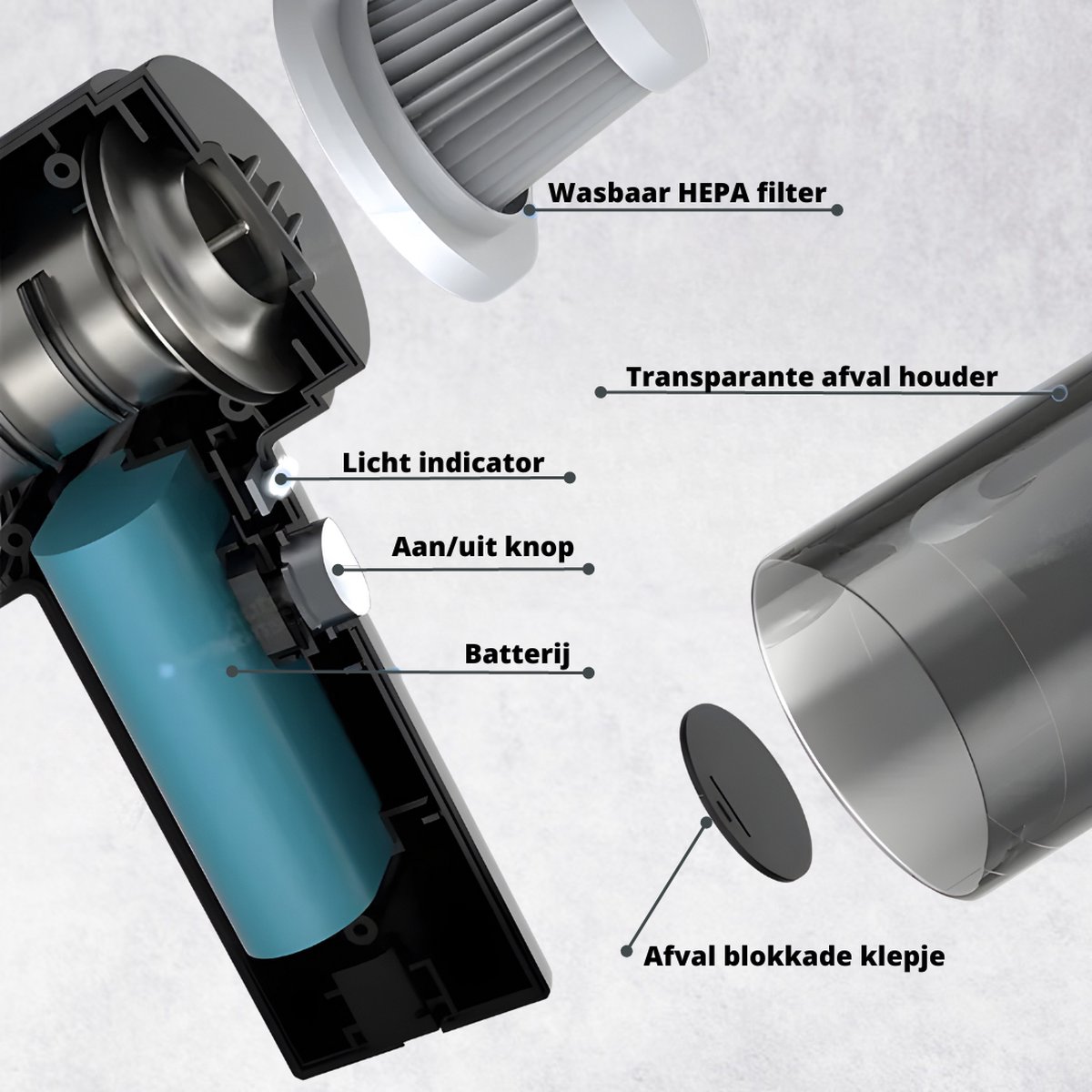 Wasbaar HEPA filter

Transparante afval houder

Licht indicator

Aan/uit knop

Batterij

Afval blokkade klepje