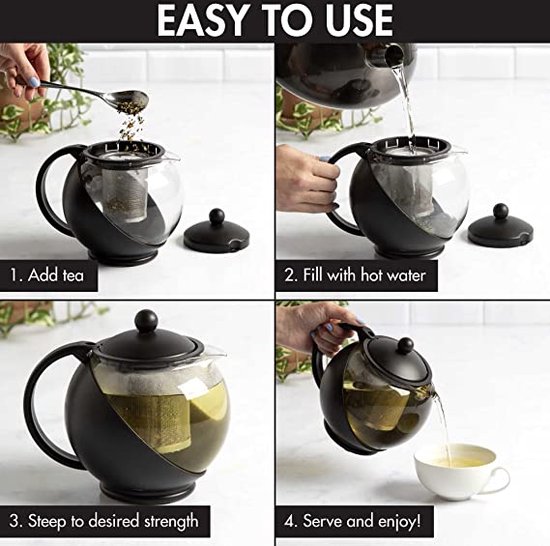 EASY TO USE

1. Add tea

2. Fill with hot water

3. Steep to desired strength

4. Serve and enjoy!