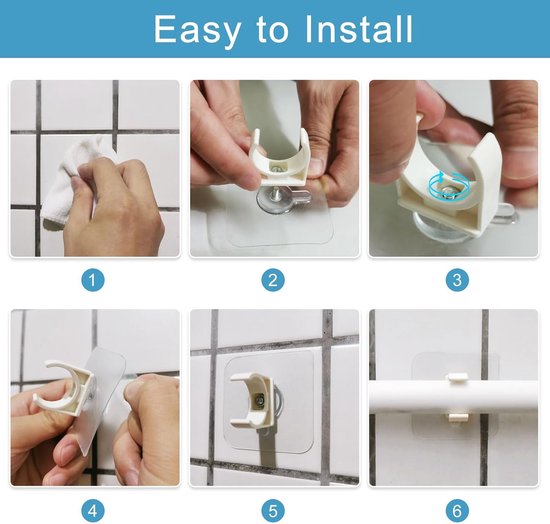 Easy to Install

1

2

3

4

5

6