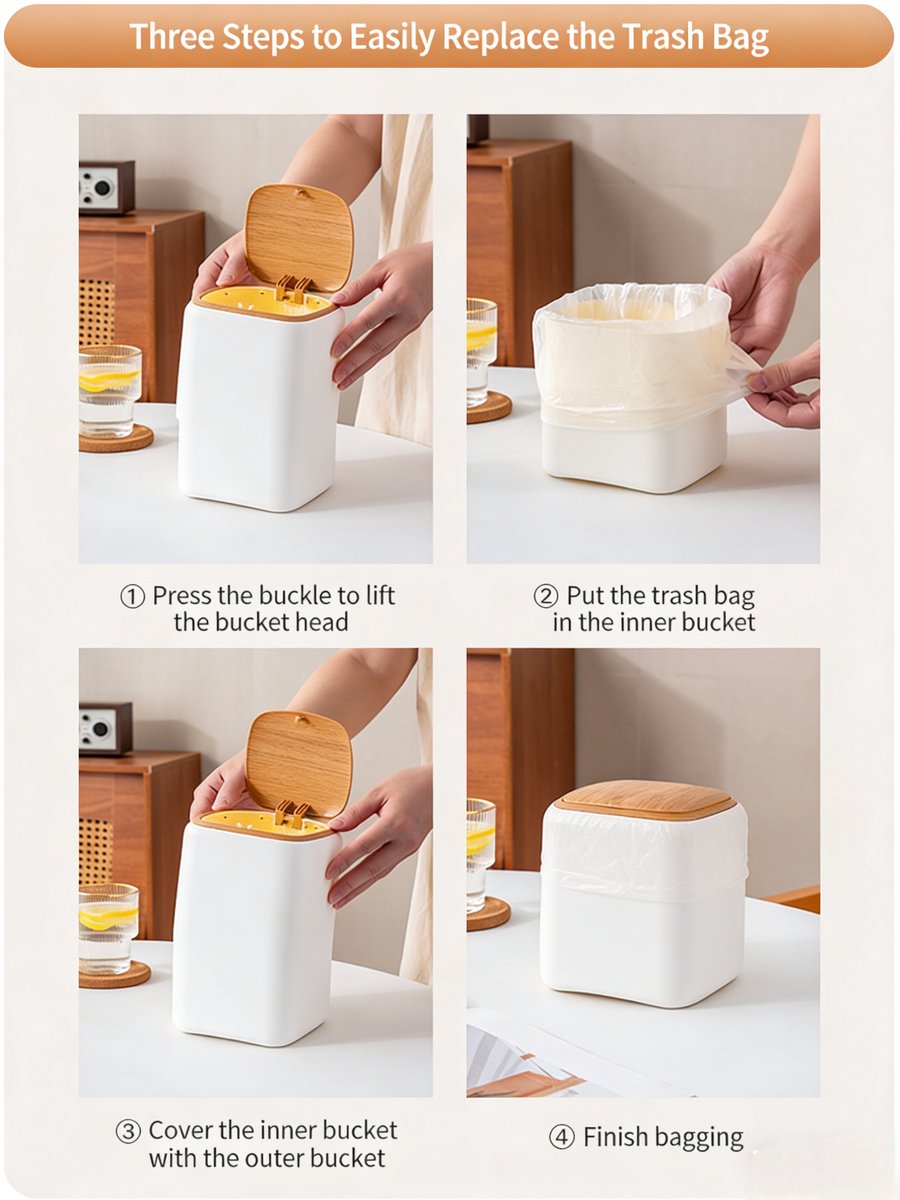 Three Steps to Easily Replace the Trash Bag

① Press the buckle to lift the bucket head

② Put the trash bag in the inner bucket

③ Cover the inner bucket with the outer bucket

④ Finish bagging