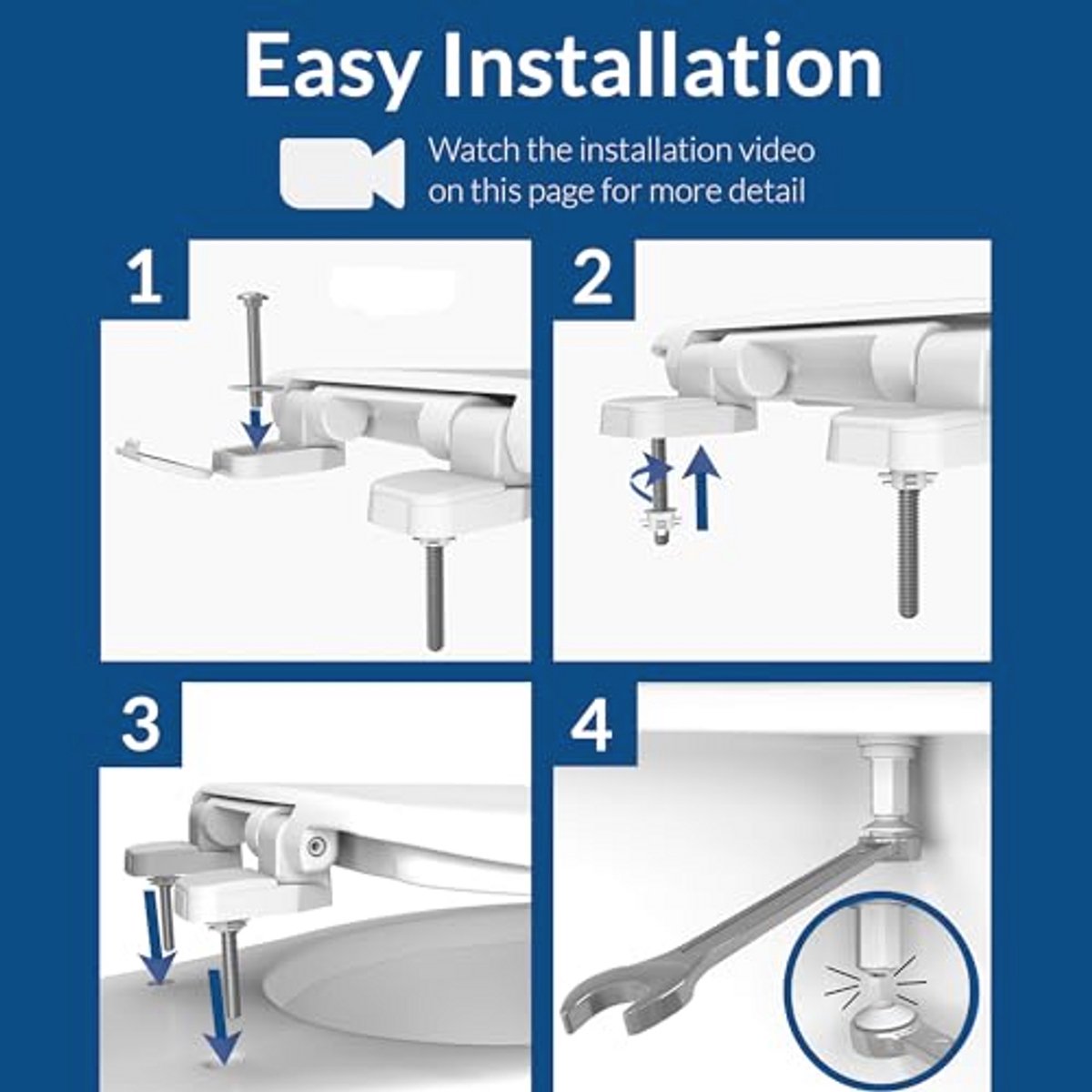 Easy Installation

Watch the installation video on this page for more detail

1

2

3

4