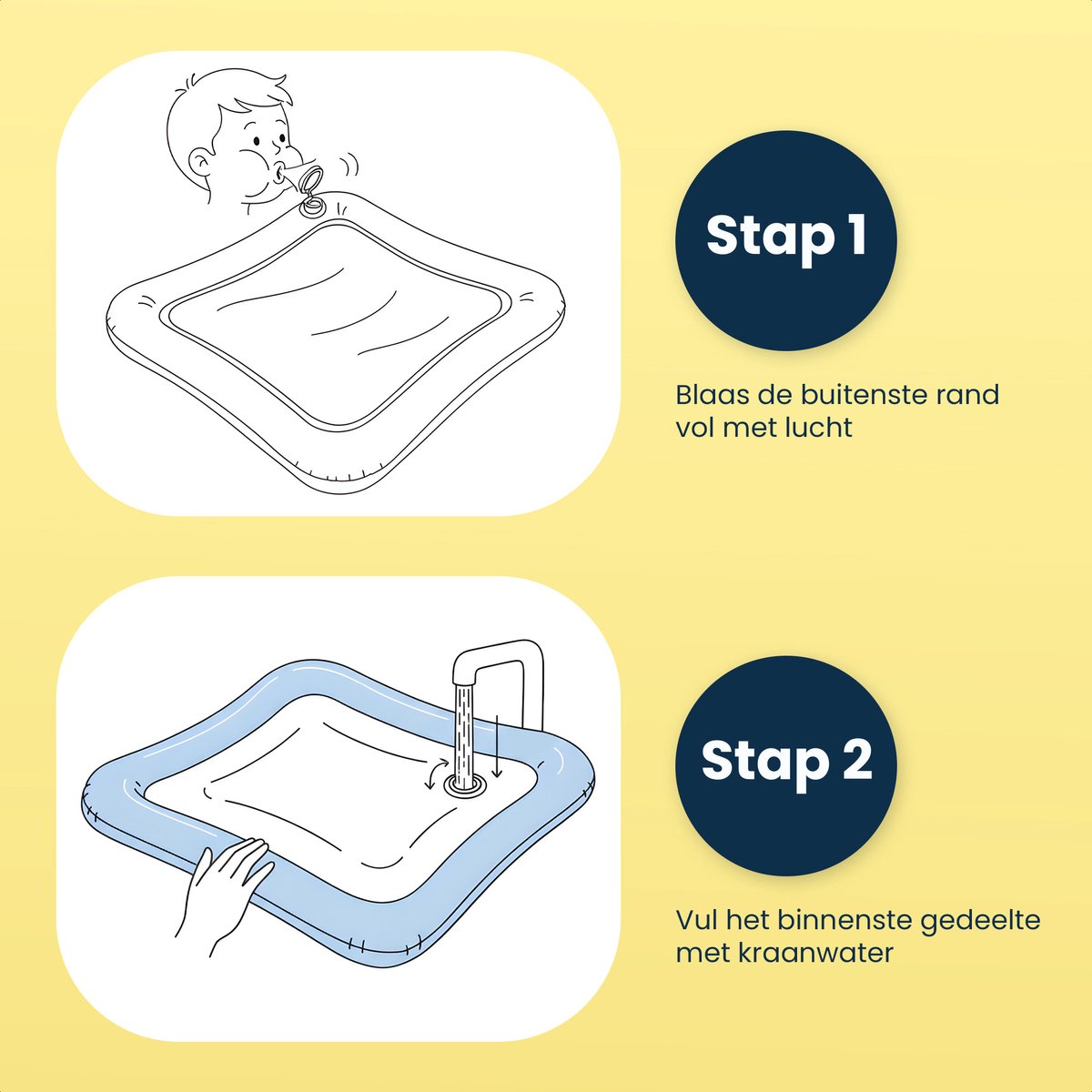 Stap 1

Blaas de buitenste rand vol met lucht

Stap 2

Vul het binnenste gedeelte met kraanwater