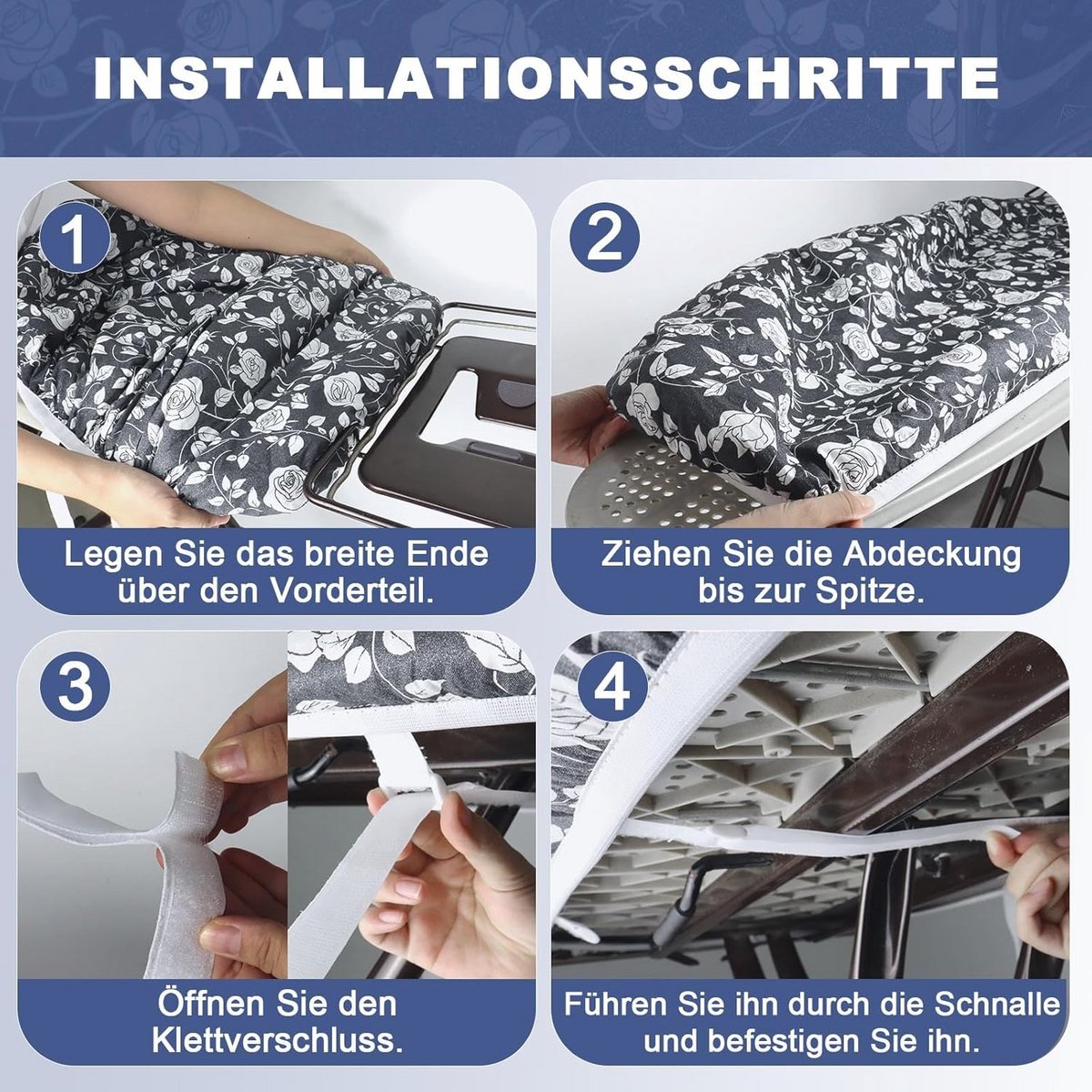 INSTALLATIONSSCHRITTE

1

Legen Sie das breite Ende über den Vorderteil.

2

Ziehen Sie die Abdeckung bis zur Spitze.

3

Öffnen Sie den Klettverschluss.

4

Führen Sie ihn durch die Schnalle und befestigen Sie ihn.