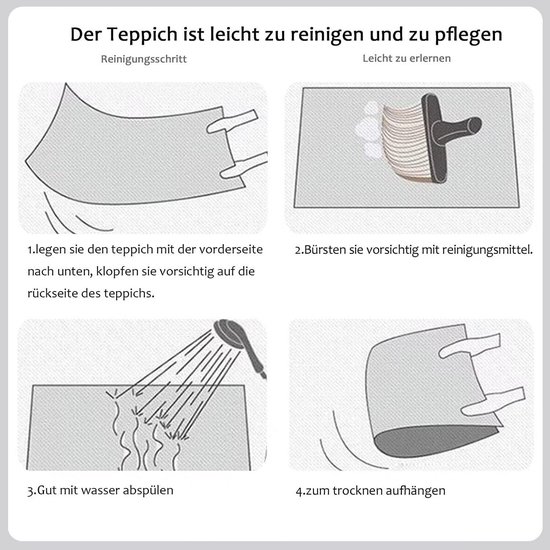 Der Teppich ist leicht zu reinigen und zu pflegen

Reinigungsschritt

Leicht zu erlernen

1.legen sie den teppich mit der vorderseite nach unten, klopfen sie vorsichtig auf die rückseite des teppichs.

2.Bürsten sie vorsichtig mit reinigungsmittel.

3.Gut mit wasser abspülen

4.zum trocknen aufhängen