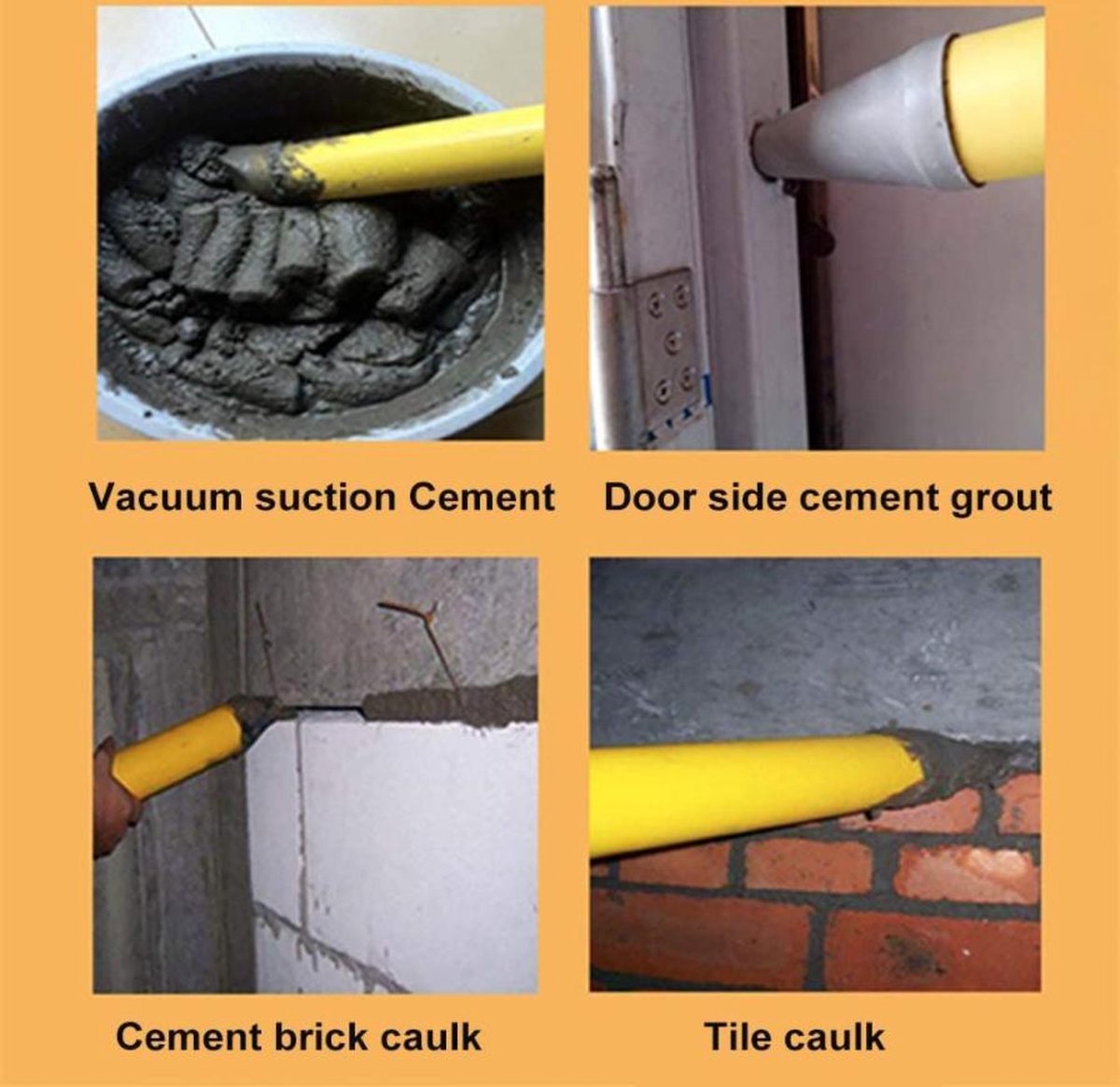 Vacuum suction Cement

Door side cement grout

Cement brick caulk

Tile caulk