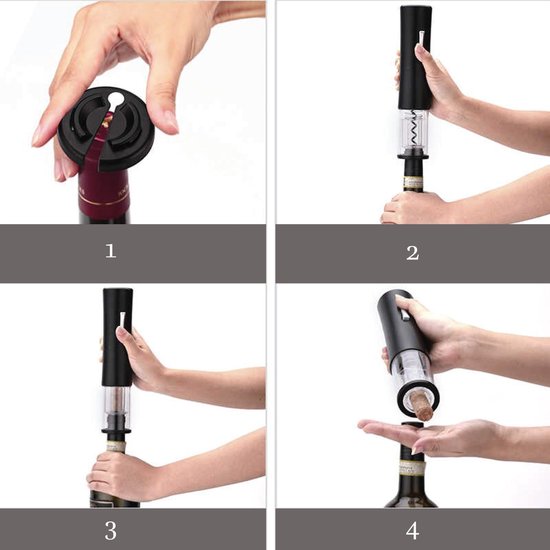 1

2

3

4