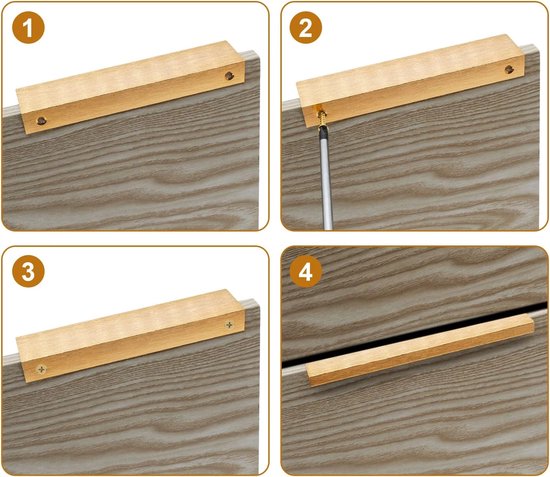 1

2

3

4