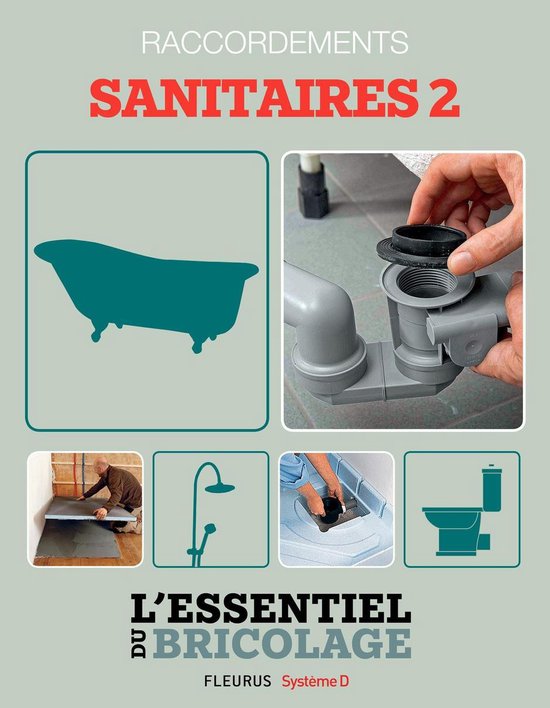 RACCORDEMENTS

SANITAIRES 2

L'ESSENTIEL DU BRICOLAGE

FLEURUS Système D