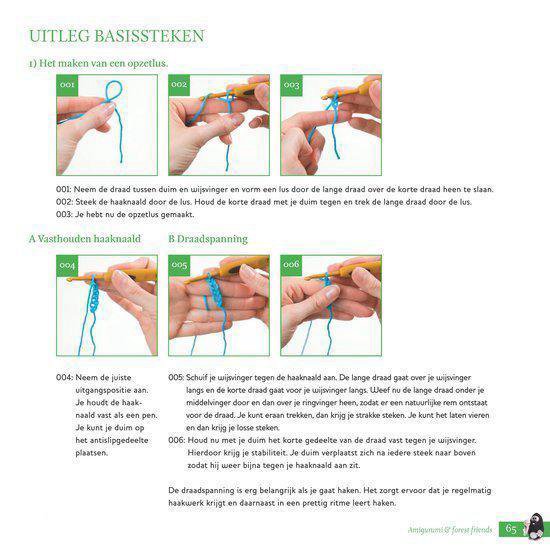 UITLEG BASISSTEKEN

1) Het maken van een opzetlus.

001

002

003

001: Neem de draad tussen duim en wijsvinger en vorm een lus door de lange draad over de korte draad heen te slaan.
002: Steek de haaknaald door de lus. Houd de korte draad met je duim tegen en trek de lange draad door de lus.
003: Je hebt nu de opzetlus gemaakt.

A Vasthouden haaknaald

B Draadspanning

004

005

006

004: Neem de juiste uitgangspositie aan. Je houdt de haaknaald vast als een pen. Je kunt je duim op het antislipgedeelte plaatsen.

005: Schuif je wijsvinger tegen de haaknaald aan. De lange draad gaat over je wijsvinger langs en de korte draad gaat voor je wijsvinger langs. Weef nu de lange draad onder je middelvinger door en dan over je ringvinger heen, zodat er een natuurlijke rem ontstaat voor de draad. Je kunt eraan trekken, dan krijg je strakke steken. Je kunt het laten vieren en dan krijg je losse steken.
006: Houd nu met je duim het korte gedeelte van de draad vast tegen je wijsvinger. Hierdoor krijg je stabiliteit. Je duim verplaatst zich na iedere steek naar boven zodat hij weer bijna tegen je haaknaald aan zit.

De draadspanning is erg belangrijk als je gaat haken. Het zorgt ervoor dat je regelmatig haakwerk krijgt en daarnaast in een prettig ritme leert haken.

Amigurumi & forest friends 65