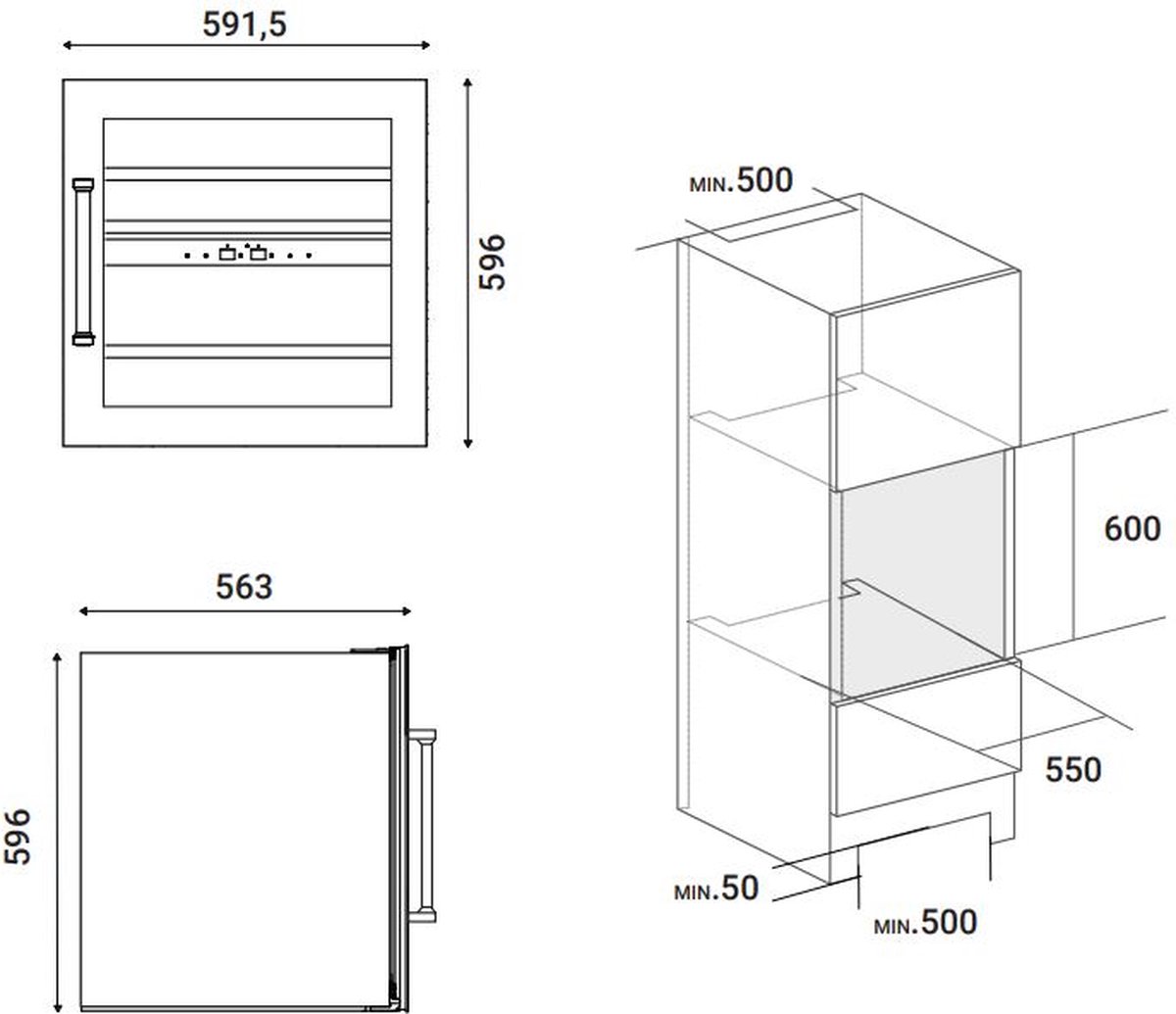 591,5

596

563

596

MIN.500

600

550

MIN.50

MIN.500