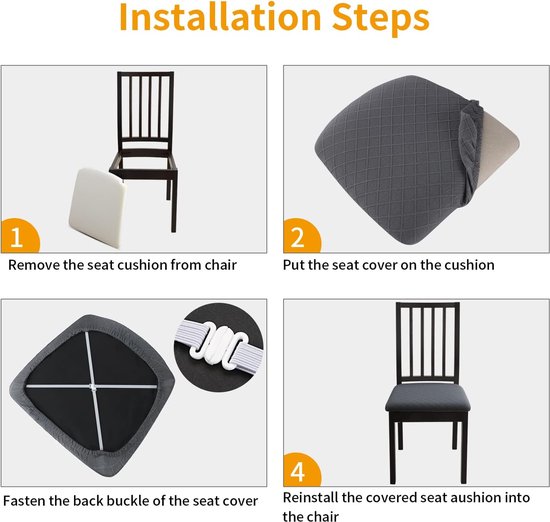 Installation Steps

1

Remove the seat cushion from chair

2

Put the seat cover on the cushion

Fasten the back buckle of the seat cover

4

Reinstall the covered seat aushion into the chair