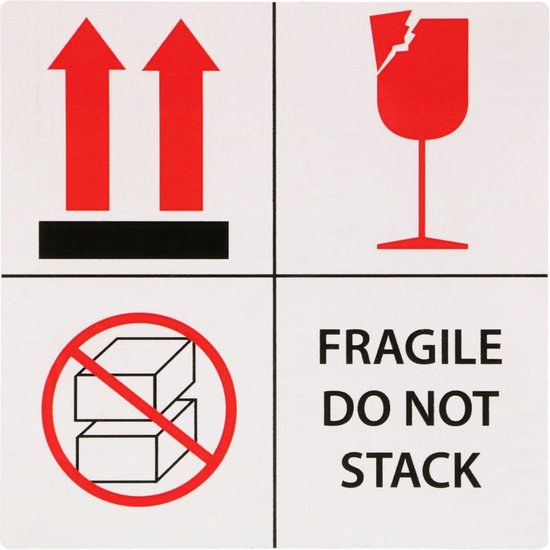 FRAGILE
DO NOT
STACK