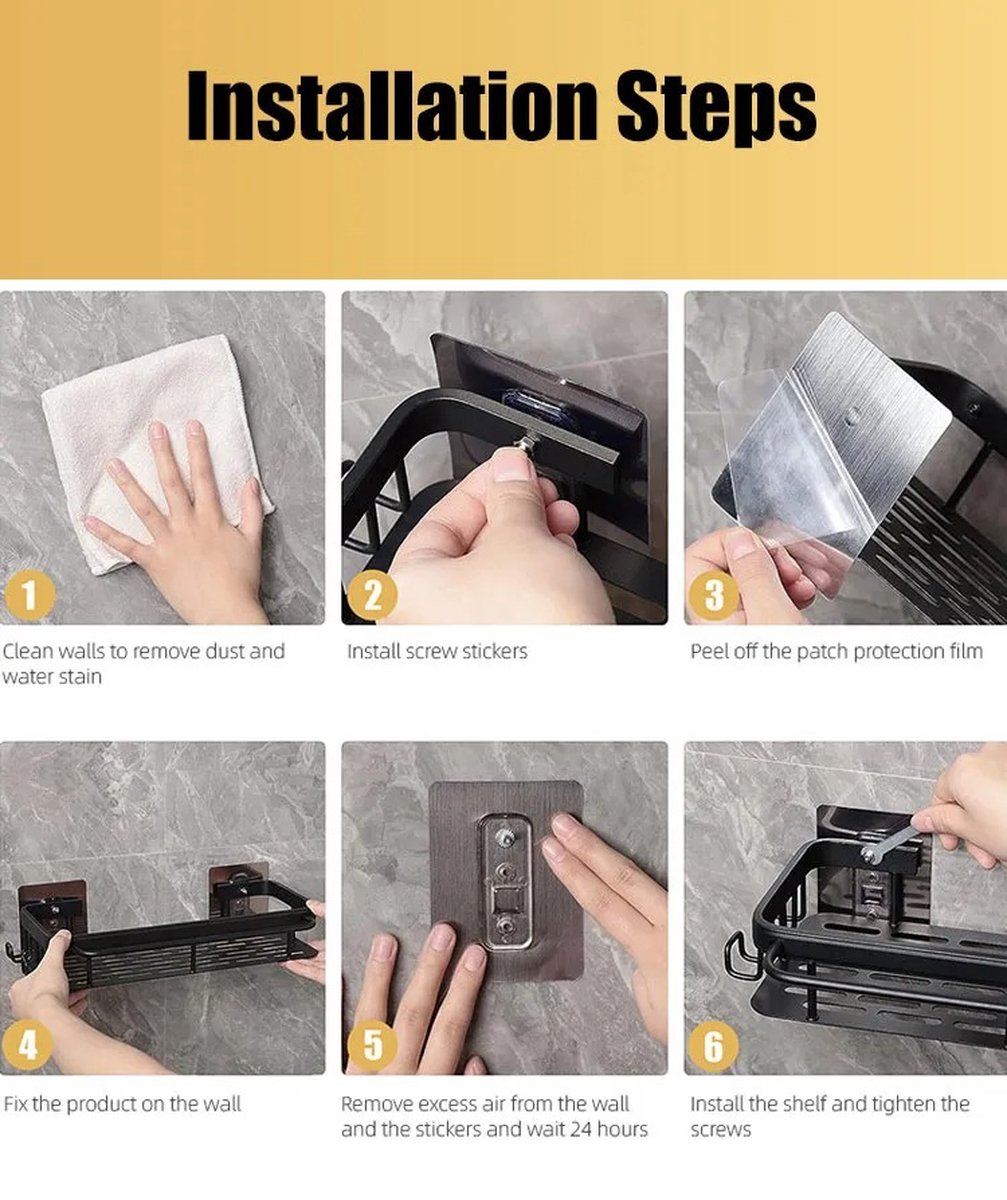 Installation Steps

1
Clean walls to remove dust and water stain

2
Install screw stickers

3
Peel off the patch protection film

4
Fix the product on the wall

5
Remove excess air from the wall and the stickers and wait 24 hours

6
Install the shelf and tighten the screws