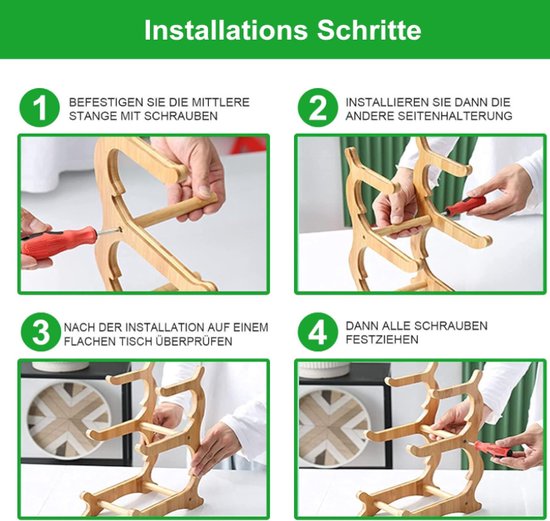 Installations Schritte

1 BEFESTIGEN SIE DIE MITTLERE STANGE MIT SCHRAUBEN

2 INSTALLIEREN SIE DANN DIE ANDERE SEITENHALTERUNG

3 NACH DER INSTALLATION AUF EINEM FLACHEN TISCH ÜBERPRÜFEN

4 DANN ALLE SCHRAUBEN FESTZIEHEN