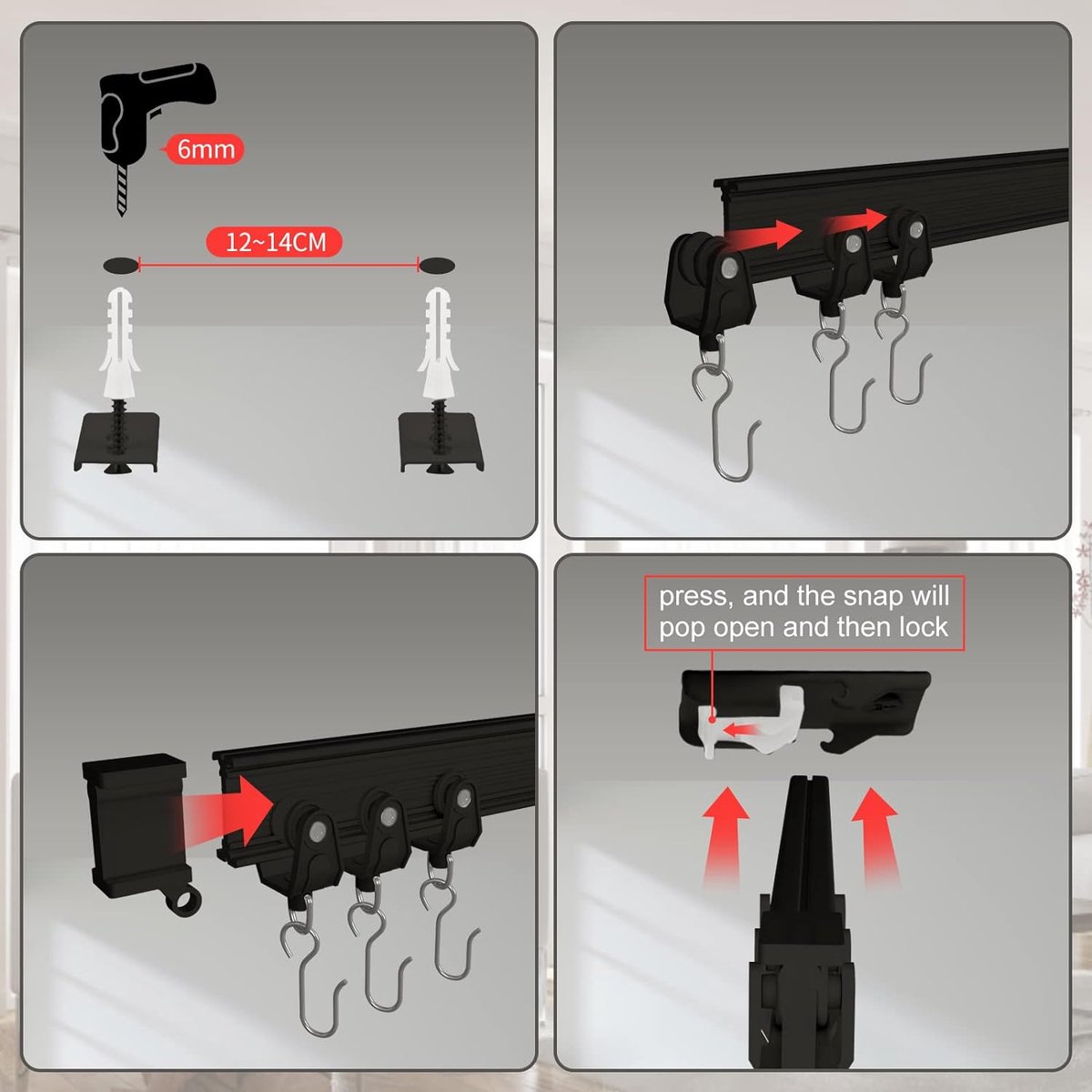 6mm

12~14CM

press, and the snap will pop open and then lock