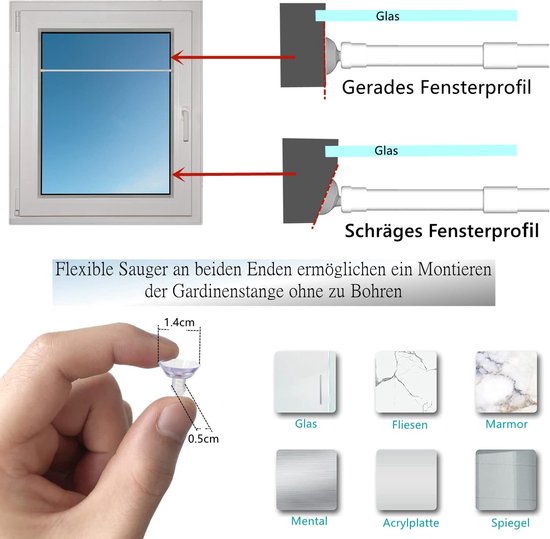 Glas

Gerades Fensterprofil

Glas

Schräges Fensterprofil

Flexible Sauger an beiden Enden ermöglichen ein Montieren der Gardinenstange ohne zu Bohren

1.4cm

0.5cm

Glas

Fliesen

Marmor

Mental

Acrylplatte

Spiegel