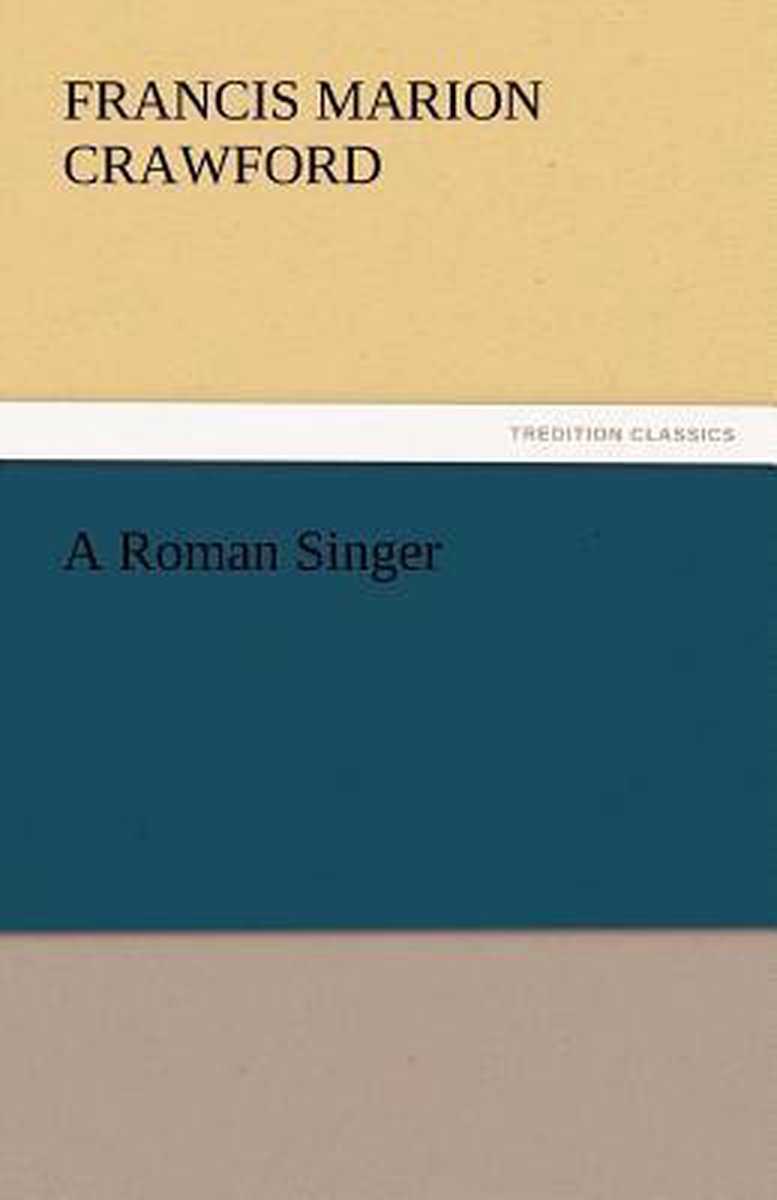 FRANCIS MARION CRAWFORD

TREDITION CLASSICS

A Roman Singer