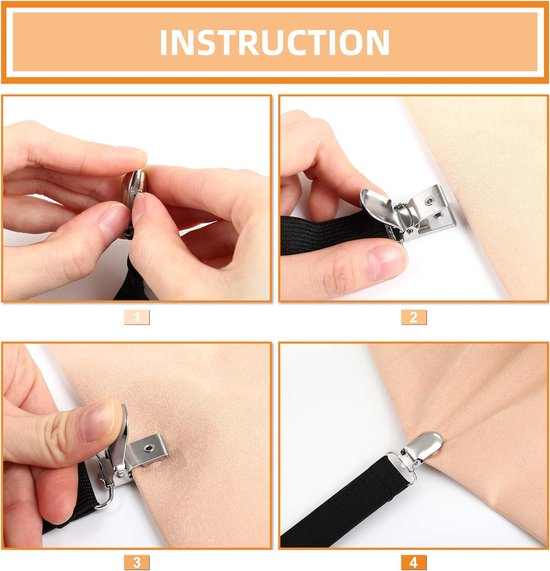 INSTRUCTION

1

2

3

4