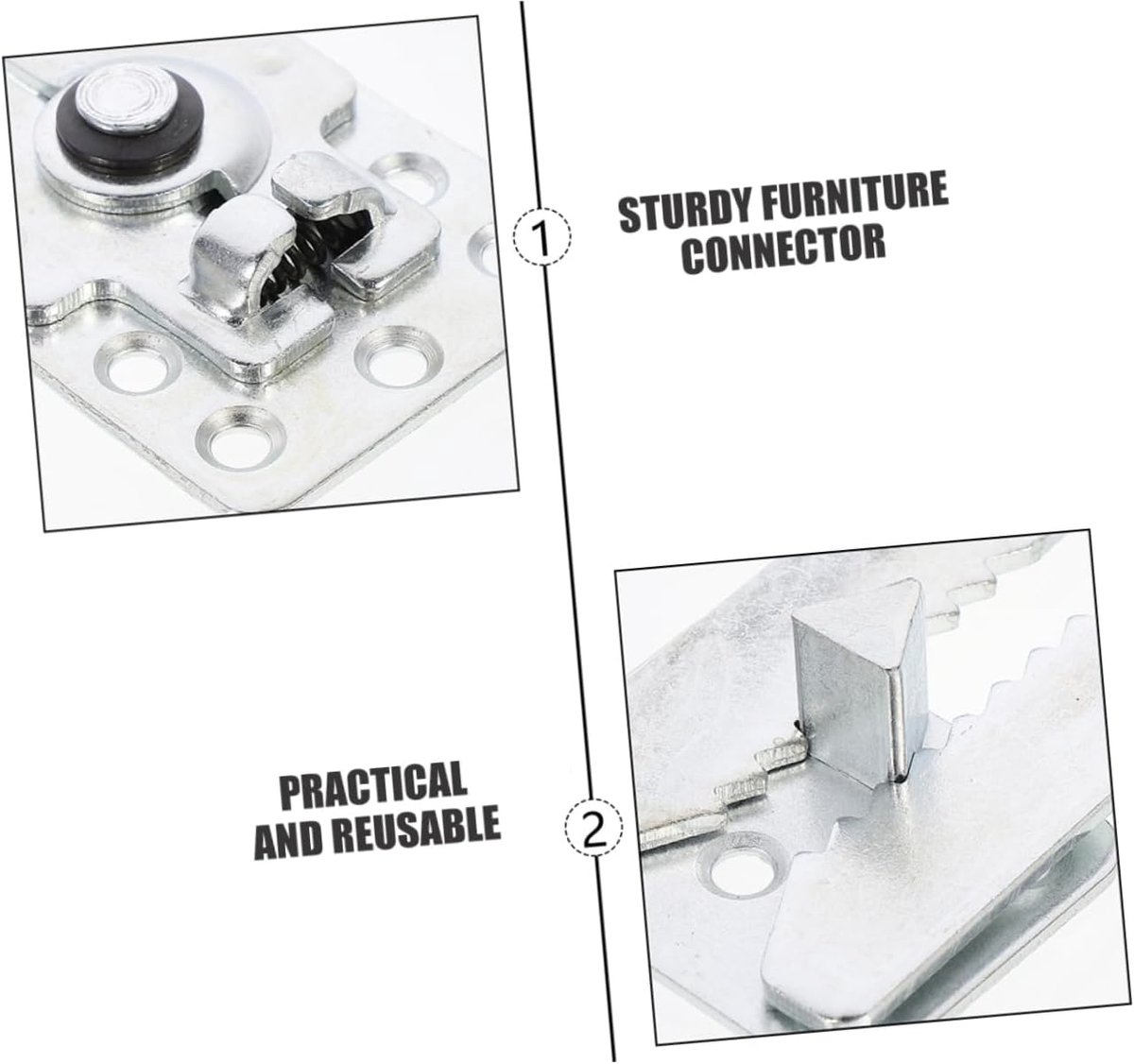 1

STURDY FURNITURE CONNECTOR

PRACTICAL AND REUSABLE

2