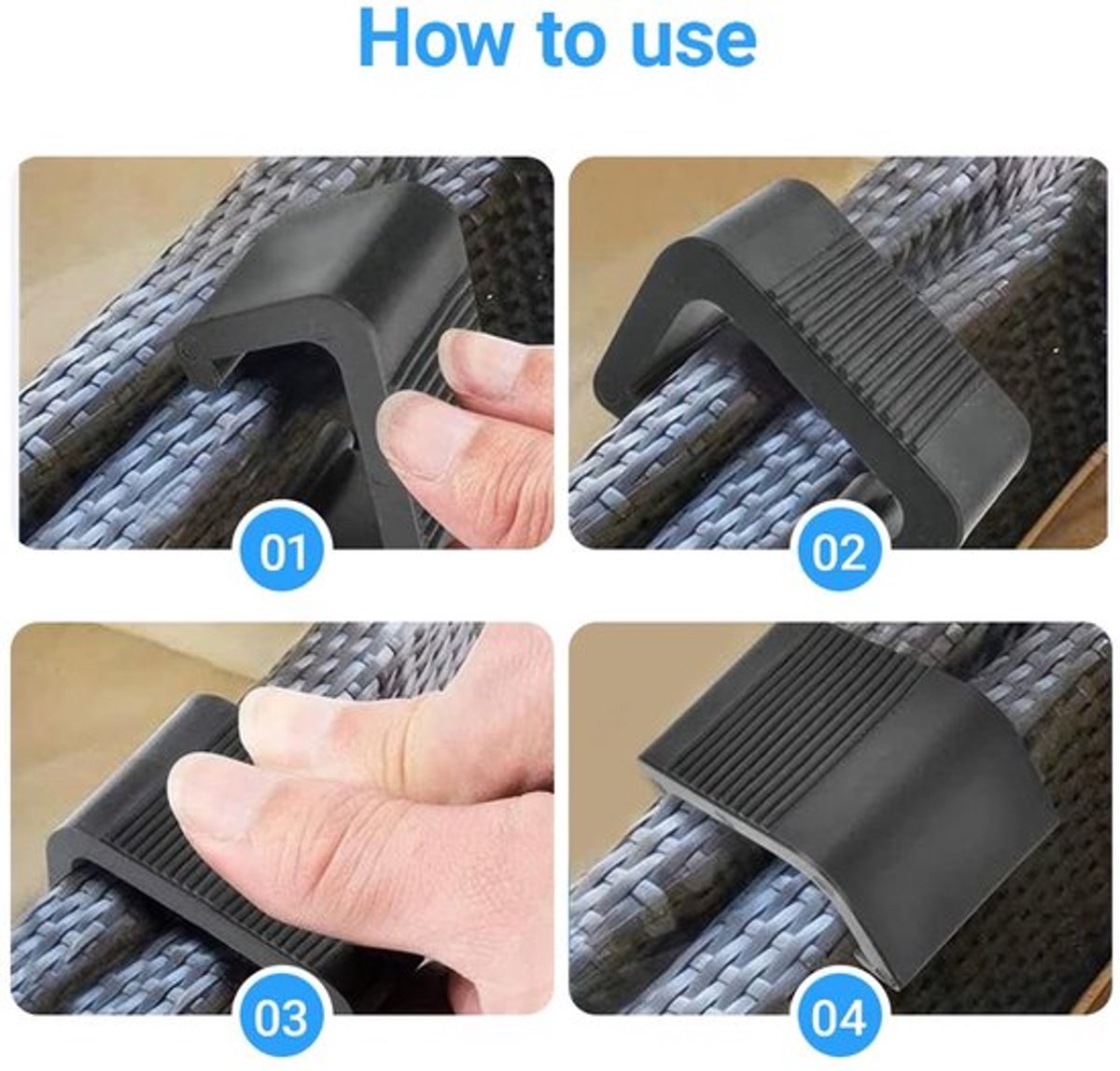 How to use

01

02

03

04