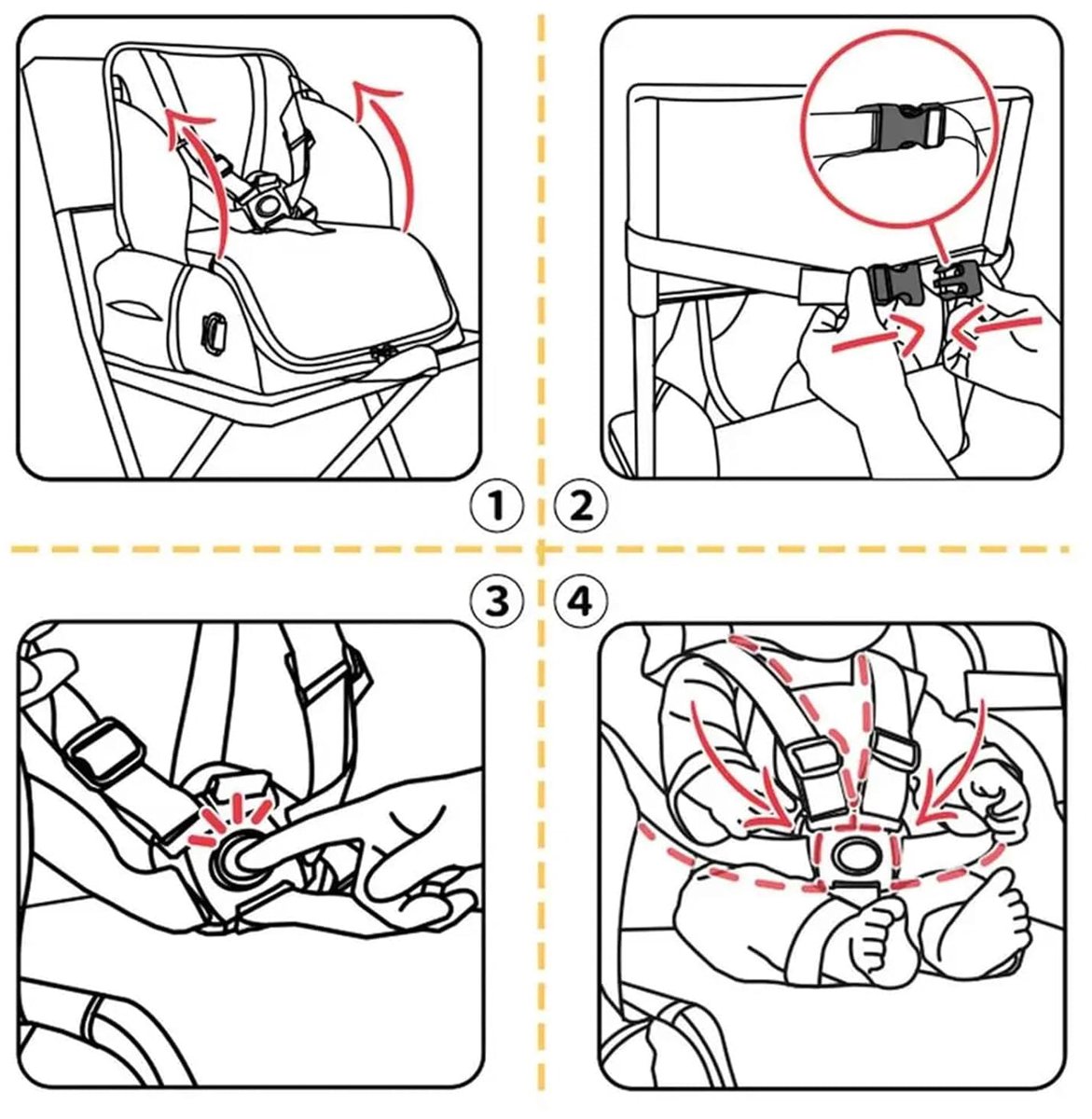 1
2
3
4