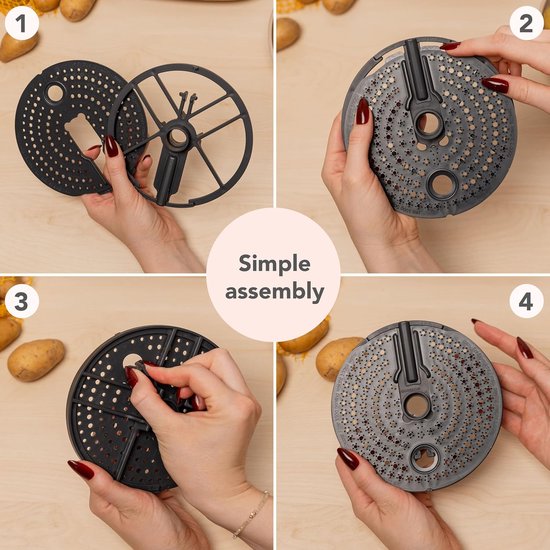 1

2

Simple assembly

3

4