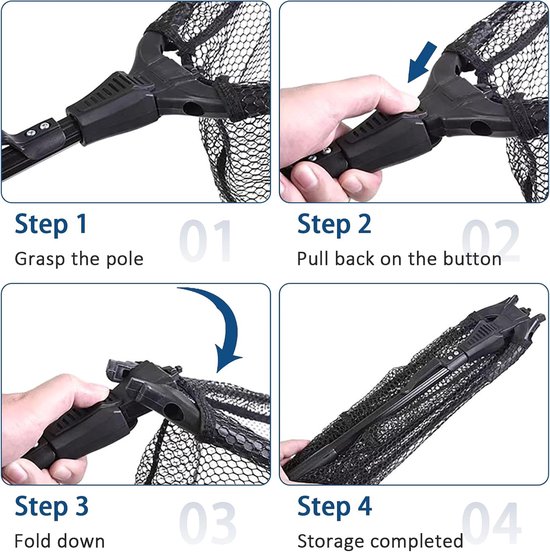 Step 1
01
Grasp the pole

Step 2
02
Pull back on the button

Step 3
03
Fold down

Step 4
04
Storage completed