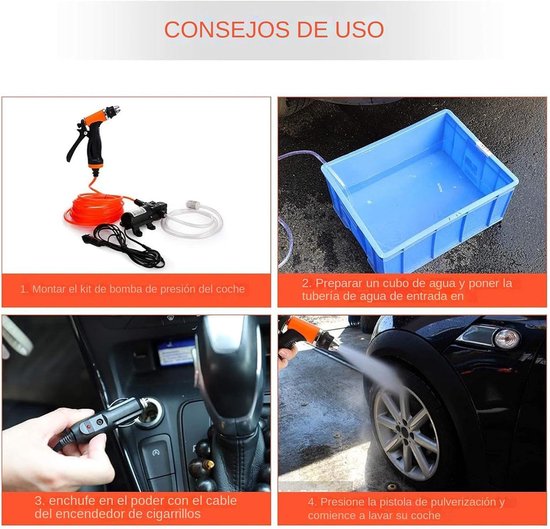 CONSEJOS DE USO

1. Montar el kit de bomba de presión del coche

2. Preparar un cubo de agua y poner la tubería de agua de entrada en

3. enchufe en el poder con el cable del encendedor de cigarrillos

4. Presione la pistola de pulverización y comience a lavar su coche