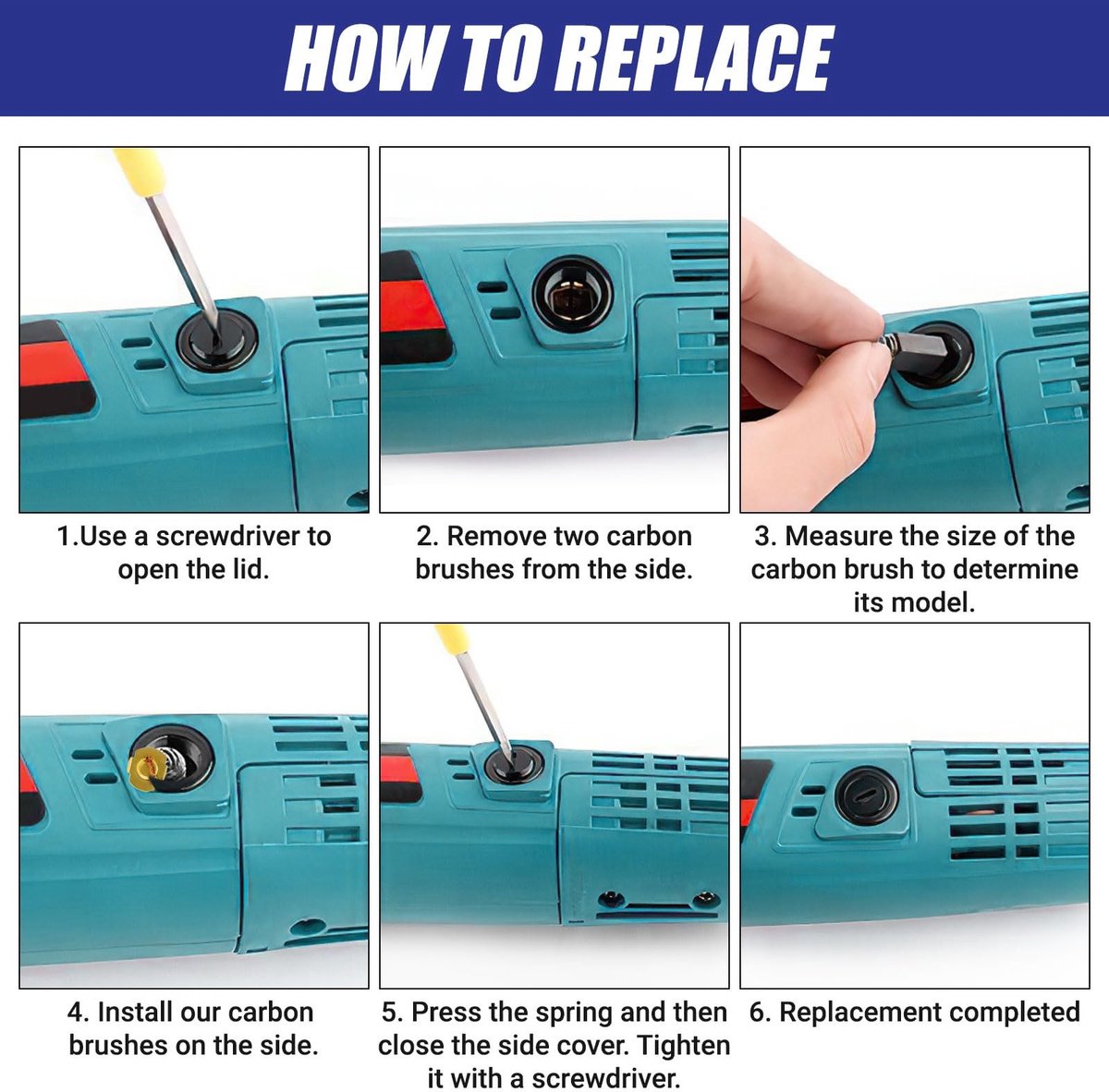 HOW TO REPLACE

1.Use a screwdriver to open the lid.

2. Remove two carbon brushes from the side.

3. Measure the size of the carbon brush to determine its model.

4. Install our carbon brushes on the side.

5. Press the spring and then close the side cover. Tighten it with a screwdriver.

6. Replacement completed